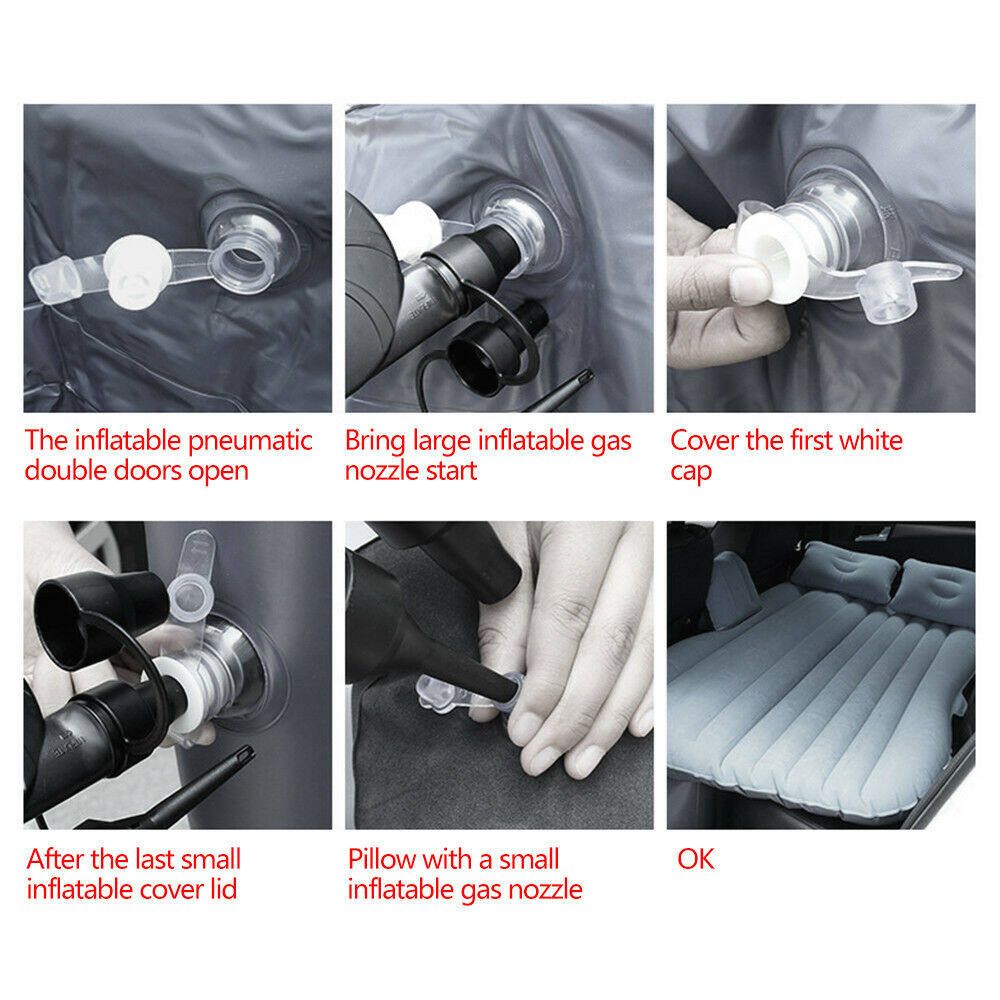 The inflatable pneumatic double doors open

Bring large inflatable gas nozzle start

Cover the first white cap

After the last small inflatable cover lid

Pillow with a small inflatable gas nozzle

OK