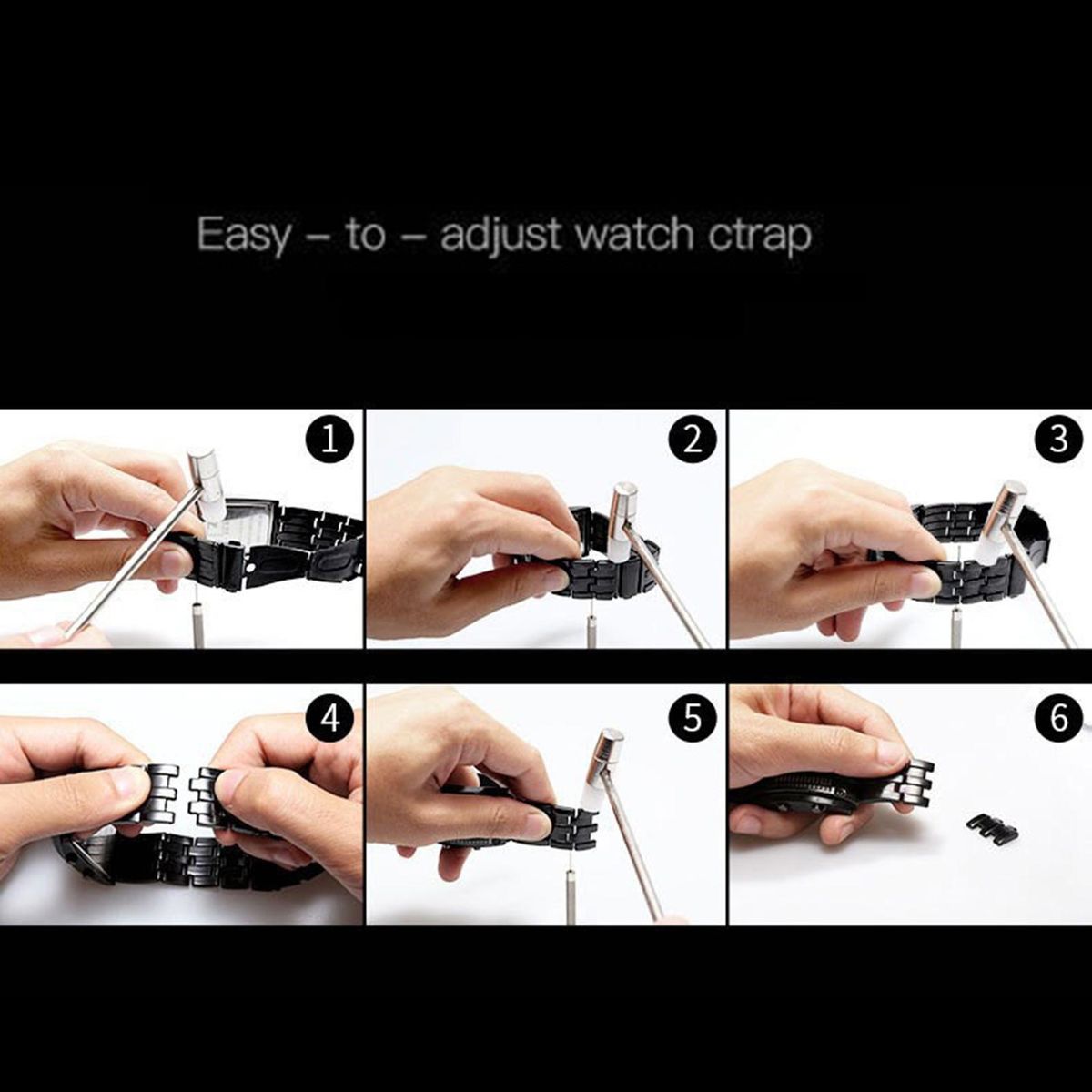 Easy – to – adjust watch ctrap

1

2

3

4

5

6