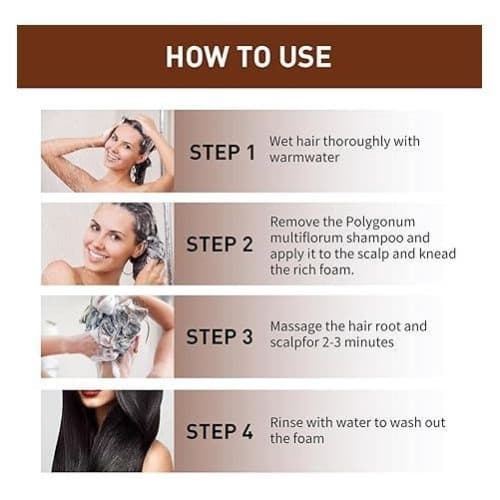 HOW TO USE

STEP 1
Wet hair thoroughly with warmwater

STEP 2
Remove the Polygonum multiflorum shampoo and apply it to the scalp and knead the rich foam.

STEP 3
Massage the hair root and scalpfor 2-3 minutes

STEP 4
Rinse with water to wash out the foam