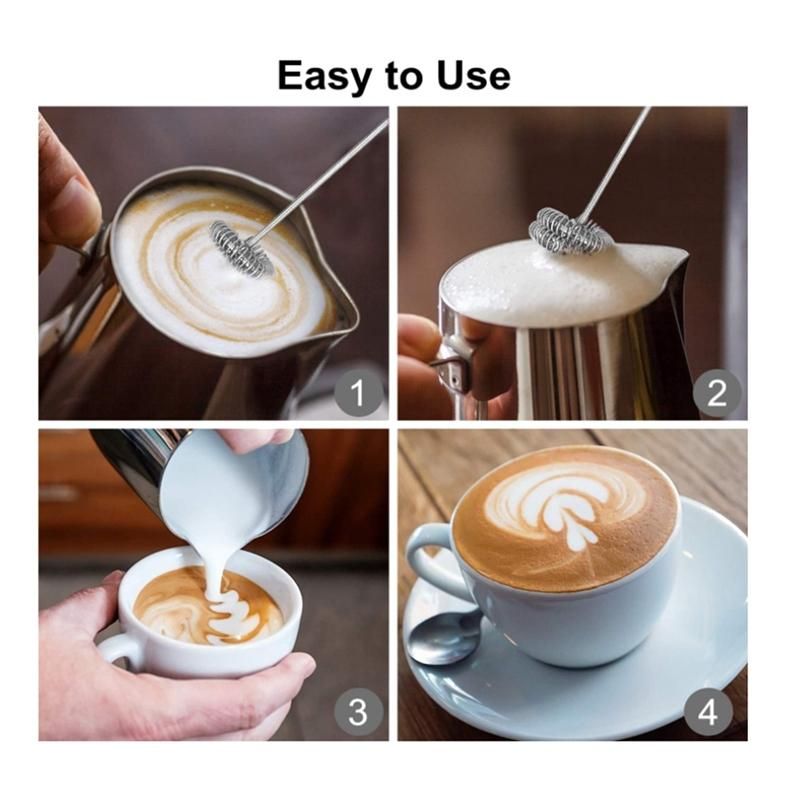 Easy to Use

1

2

3

4