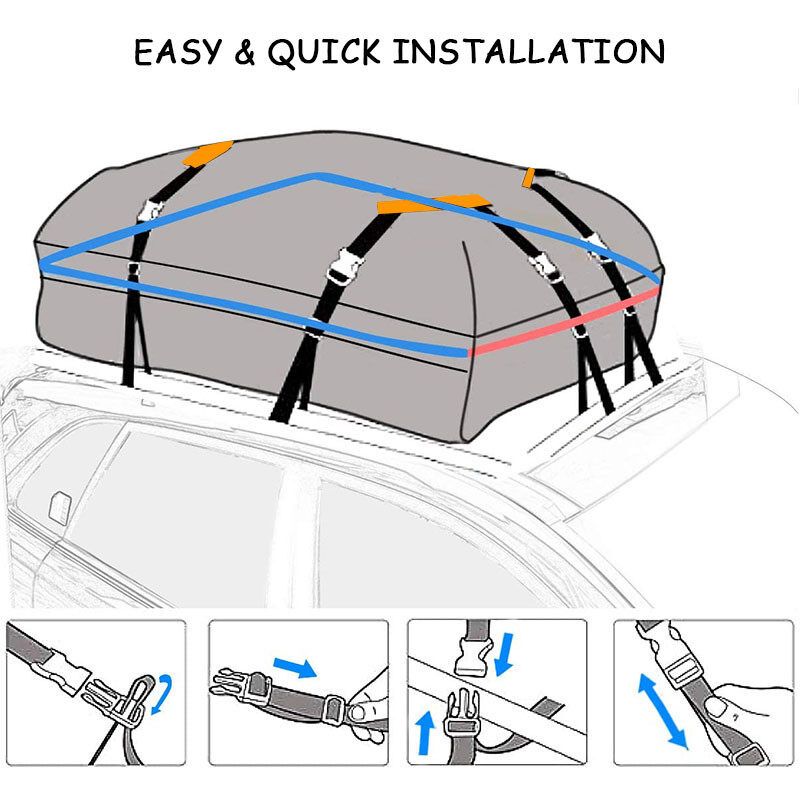 EASY & QUICK INSTALLATION