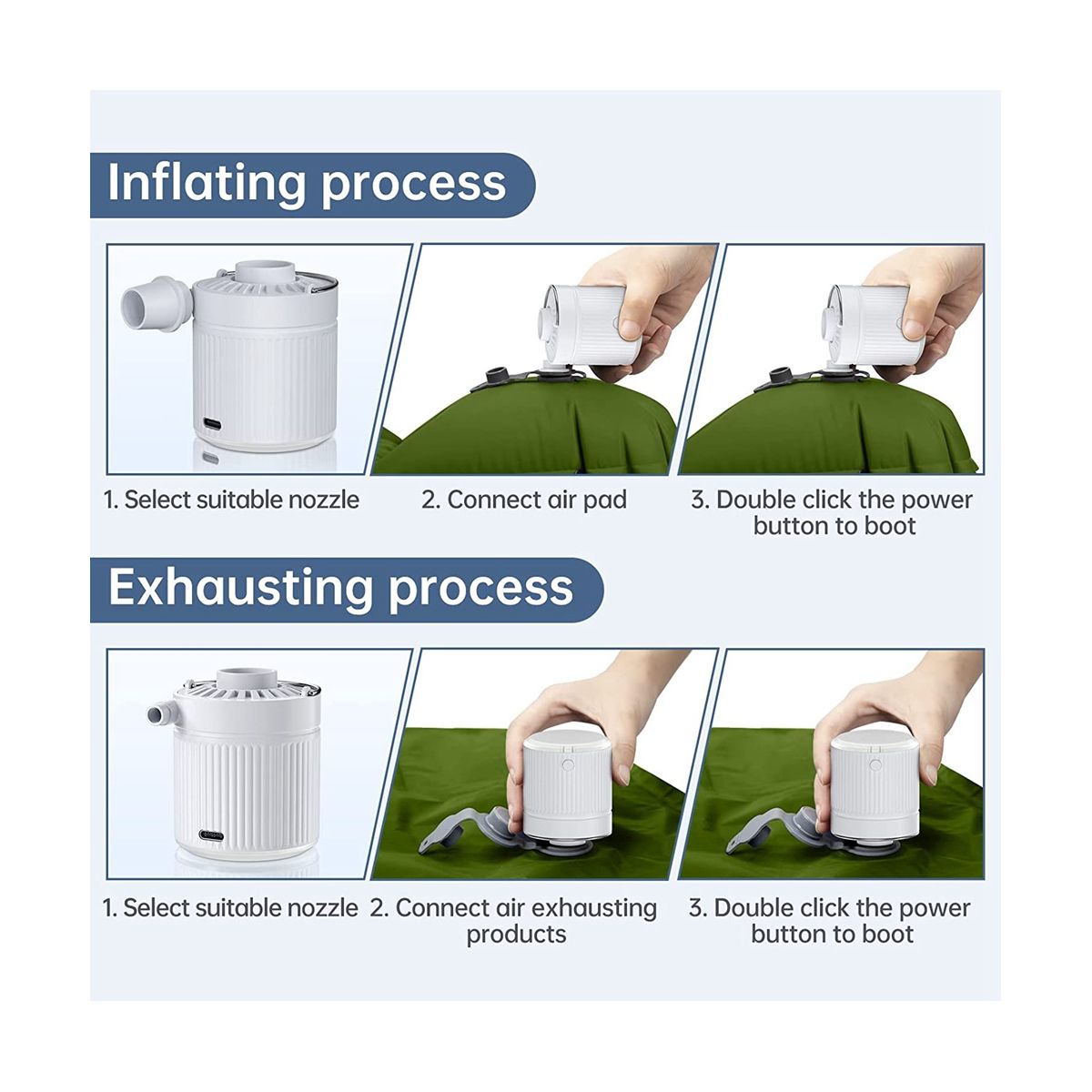 Inflating process

1. Select suitable nozzle

2. Connect air pad

3. Double click the power button to boot

Exhausting process

1. Select suitable nozzle

2. Connect air exhausting products

3. Double click the power button to boot