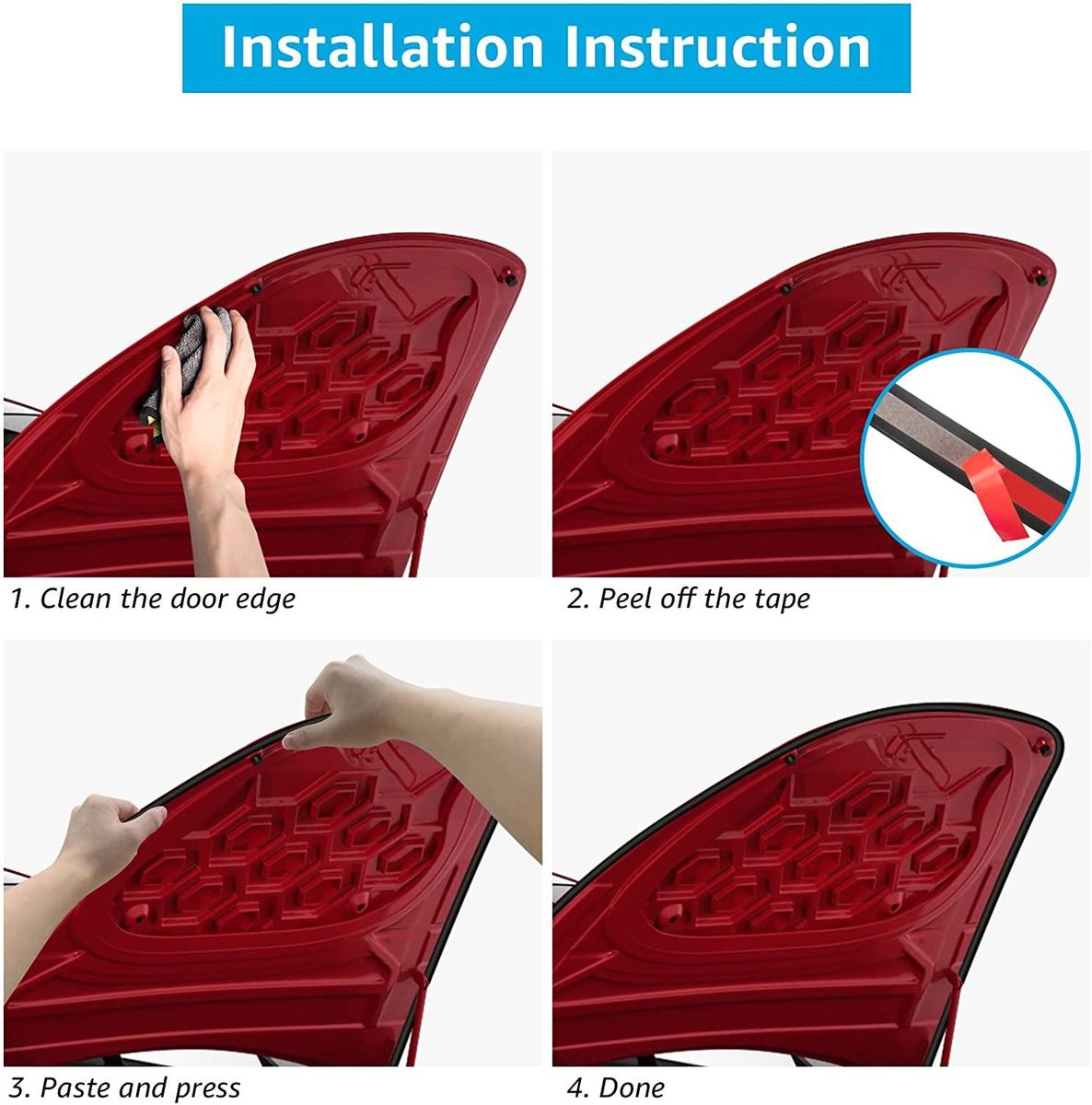 Installation Instruction

1. Clean the door edge

2. Peel off the tape

3. Paste and press

4. Done