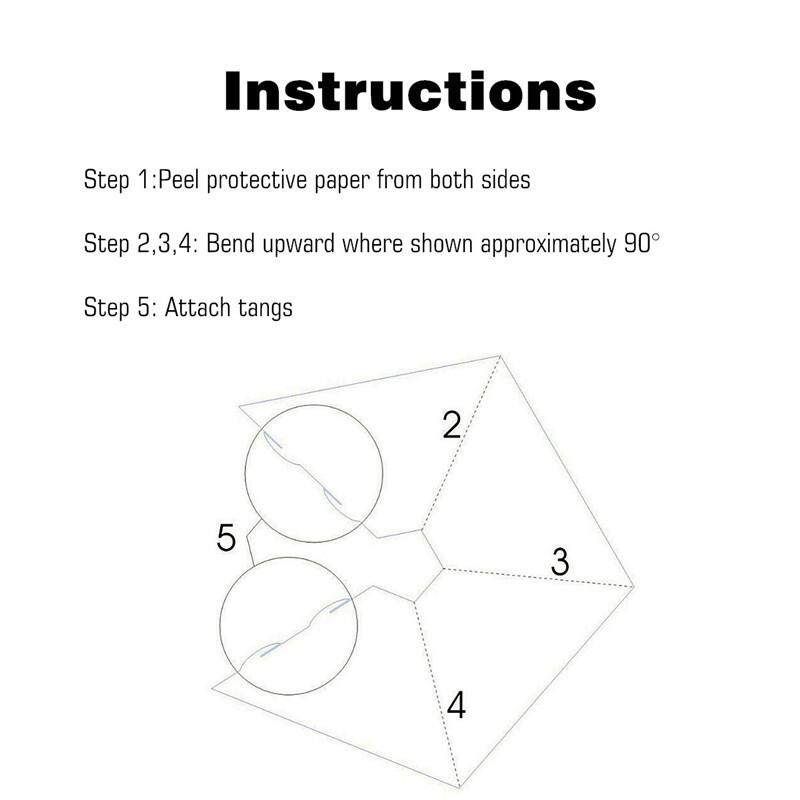 Instructions

Step 1:Peel protective paper from both sides

Step 2,3,4: Bend upward where shown approximately 90°

Step 5: Attach tangs

2

5

3

4