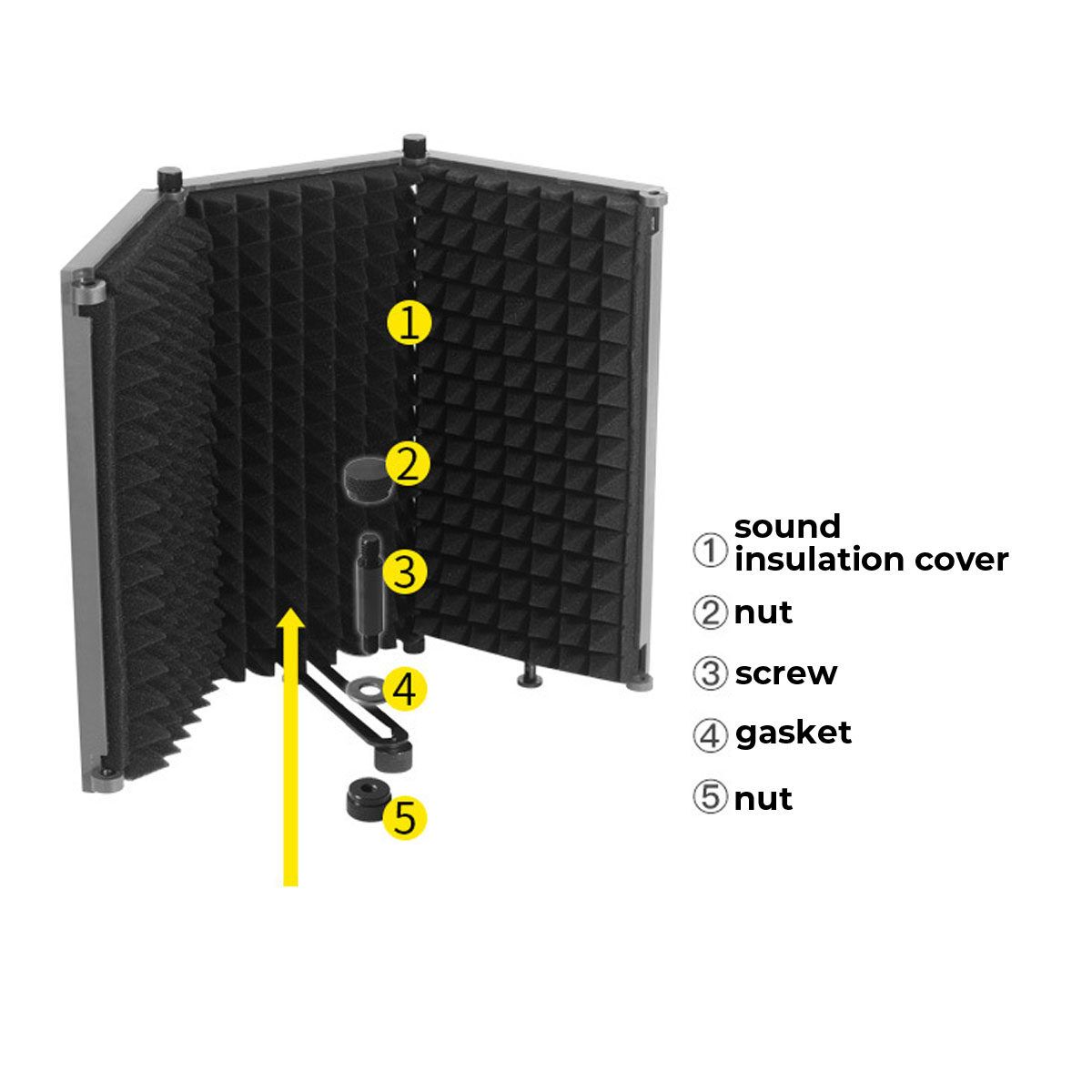 1
2
3
4
5

① sound insulation cover
② nut
③ screw
④ gasket
⑤ nut