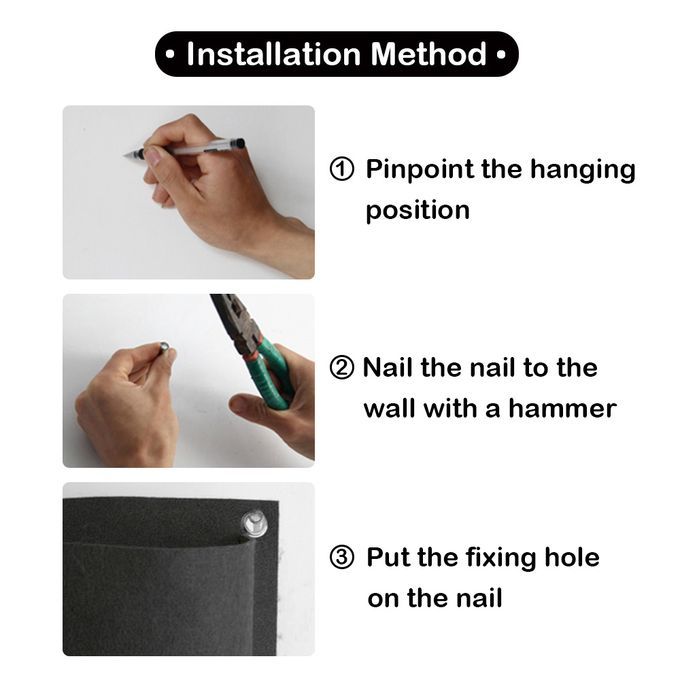 • Installation Method •

① Pinpoint the hanging position

② Nail the nail to the wall with a hammer

③ Put the fixing hole on the nail