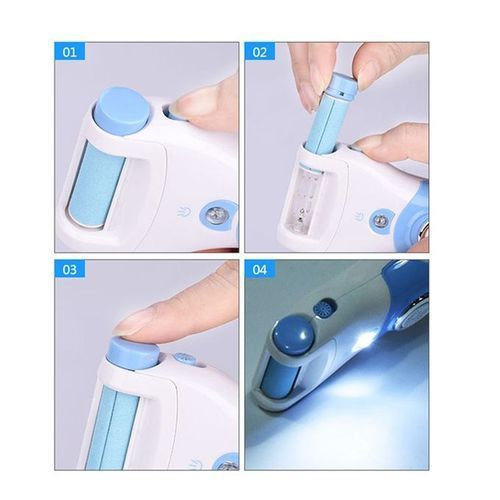 01

02

03

04