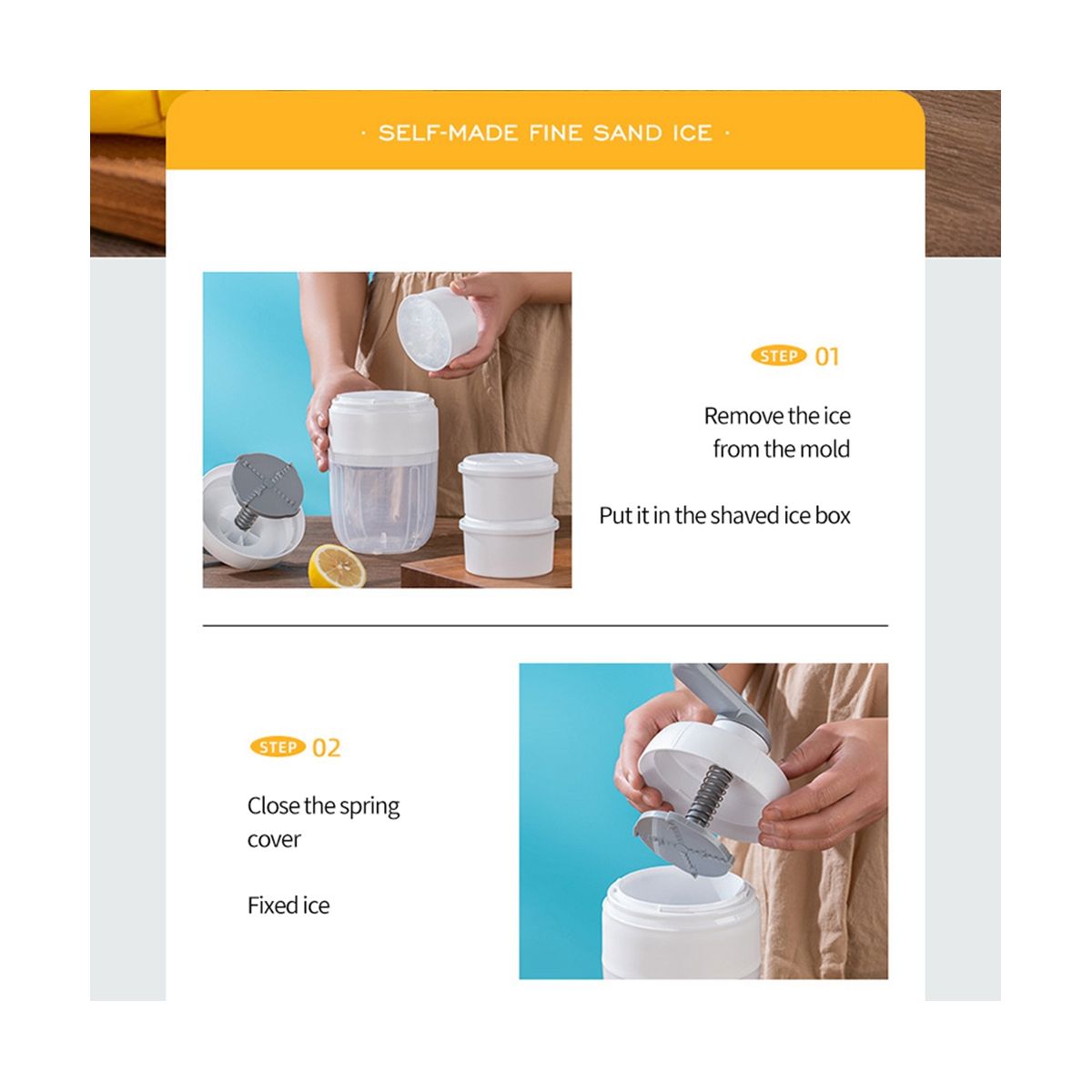 · SELF-MADE FINE SAND ICE ·

STEP 01

Remove the ice from the mold

Put it in the shaved ice box

STEP 02

Close the spring cover

Fixed ice