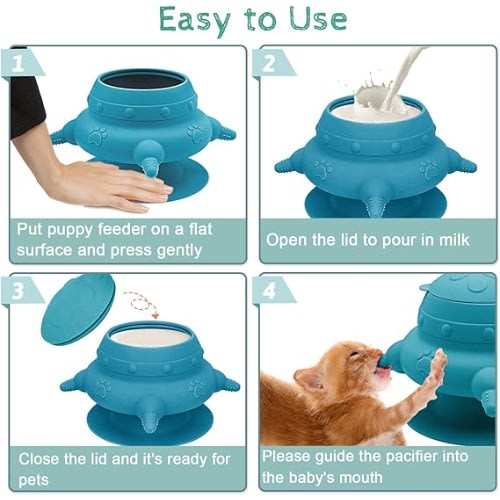 Easy to Use

1

Put puppy feeder on a flat surface and press gently

2

Open the lid to pour in milk

3

Close the lid and it's ready for pets

4

Please guide the pacifier into the baby's mouth