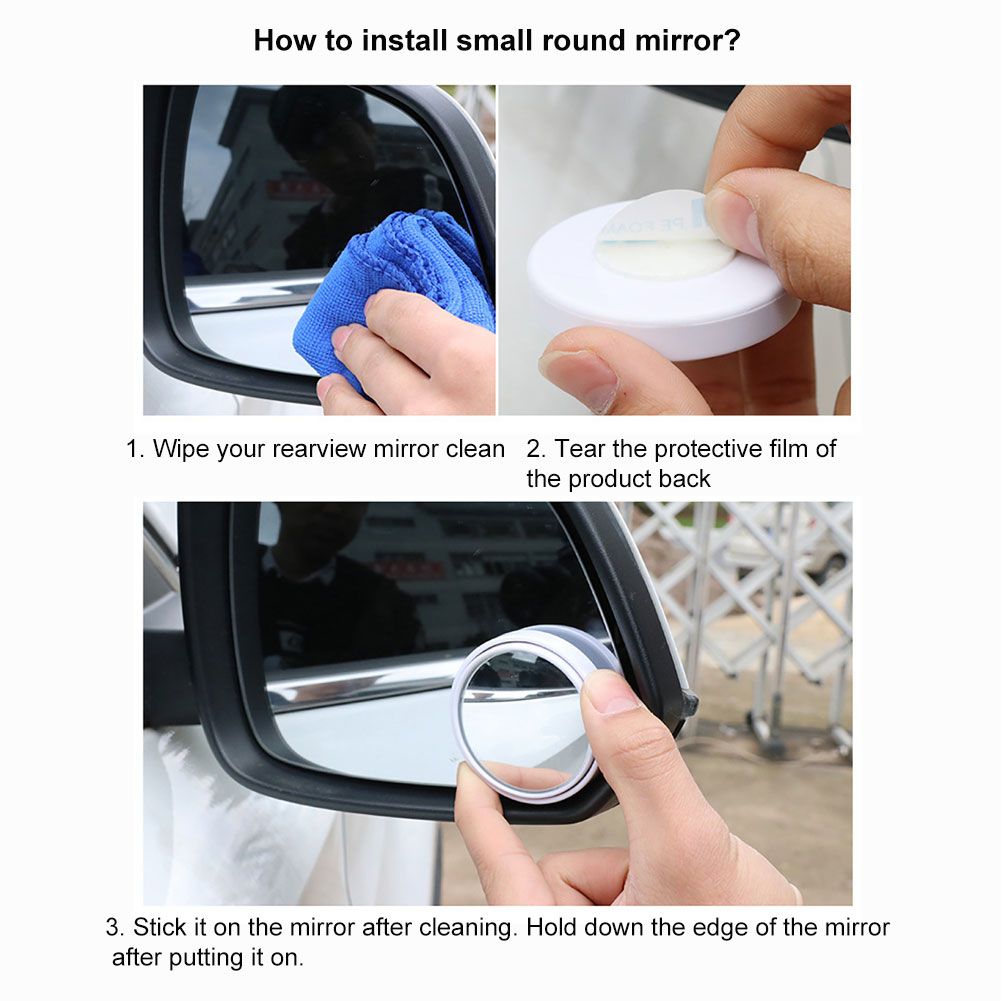 How to install small round mirror?

PE FOAM

1. Wipe your rearview mirror clean

2. Tear the protective film of the product back

3. Stick it on the mirror after cleaning. Hold down the edge of the mirror after putting it on.