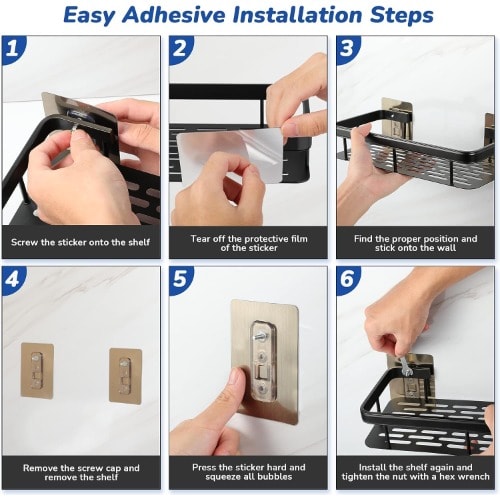 Easy Adhesive Installation Steps

1

Screw the sticker onto the shelf

2

Tear off the protective film of the sticker

3

Find the proper position and stick onto the wall

4

Remove the screw cap and remove the shelf

5

Press the sticker hard and squeeze all bubbles

6

Install the shelf again and tighten the nut with a hex wrench