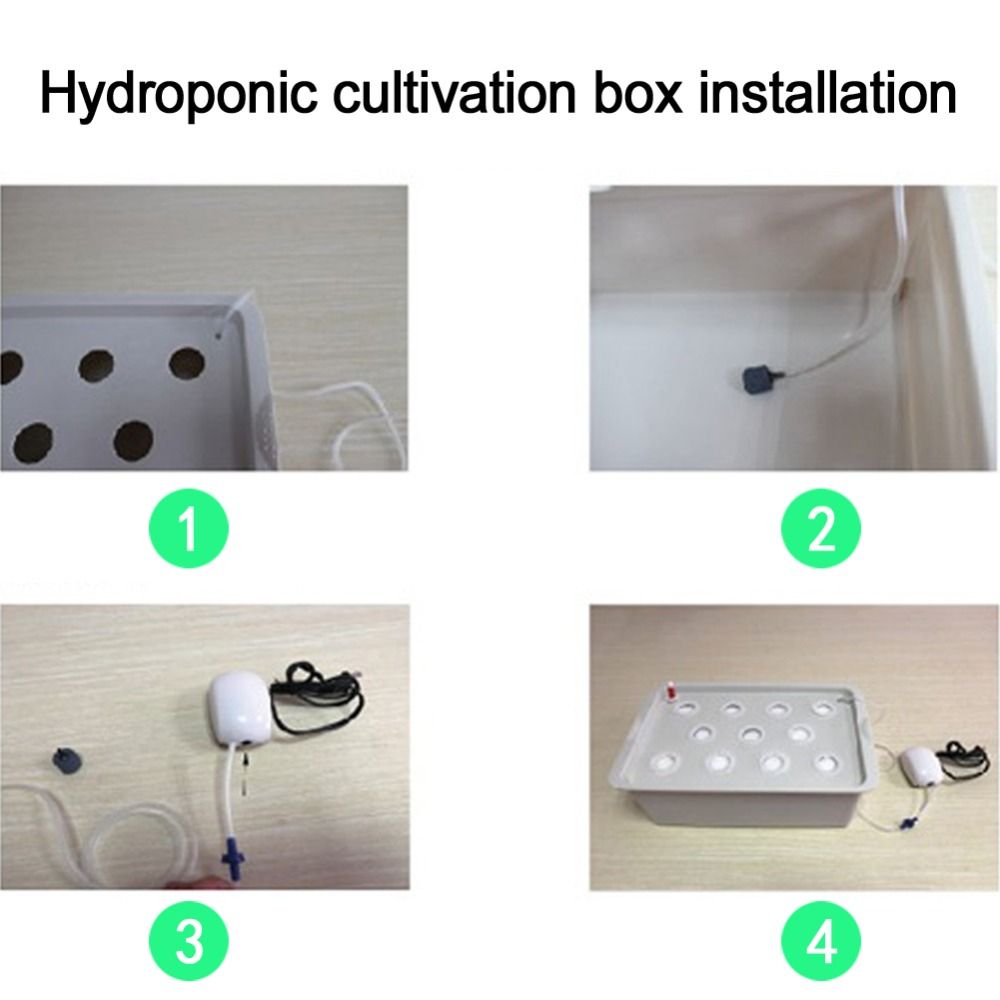 Hydroponic cultivation box installation

1

2

3

4