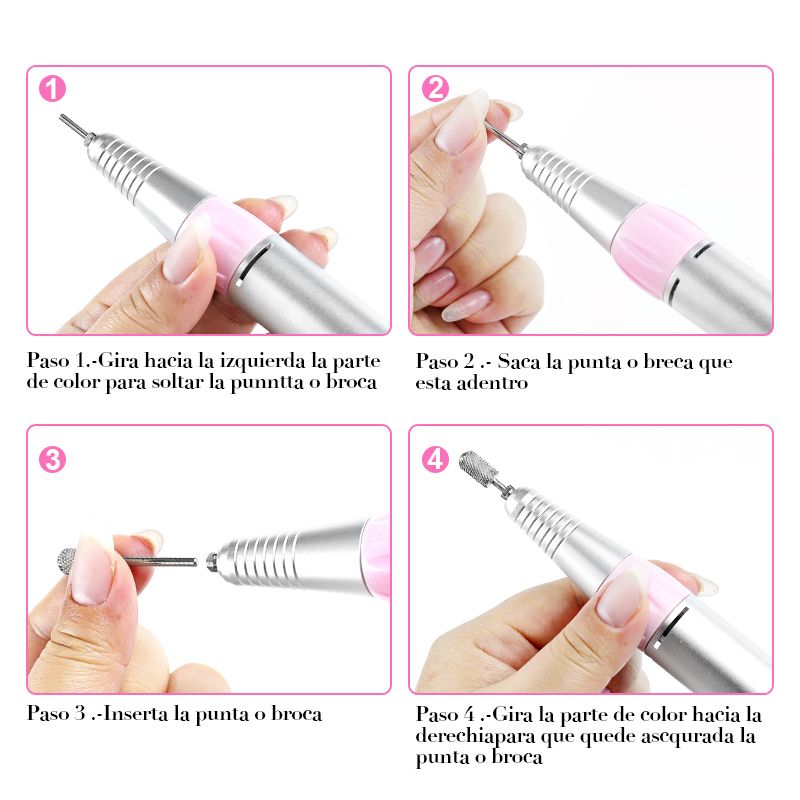 1

Paso 1.-Gira hacia la izquierda la parte de color para soltar la punntta o broca

2

Paso 2 .- Saca la punta o breca que esta adentro

3

Paso 3 .-Inserta la punta o broca

4

Paso 4 .-Gira la parte de color hacia la derechiapara que quede ascqurada la punta o broca