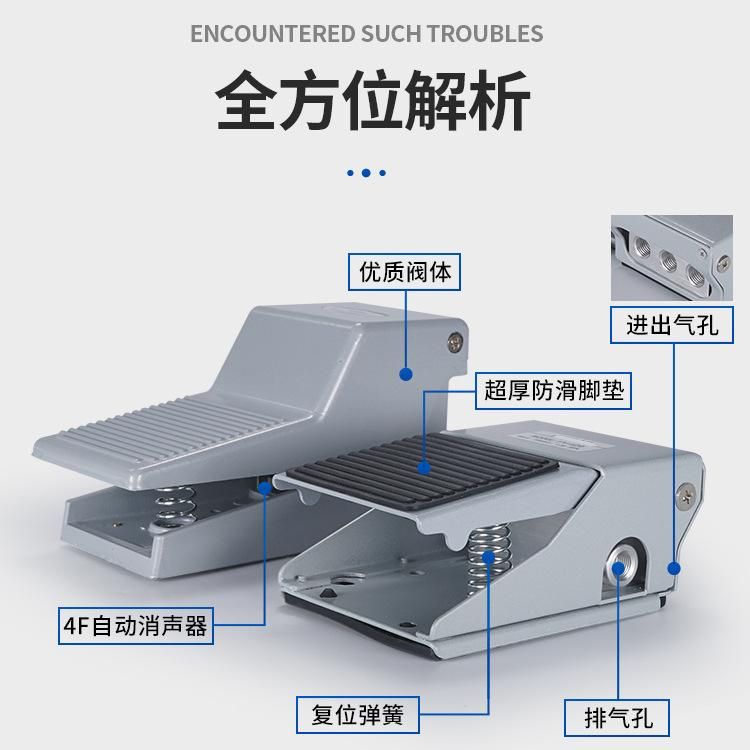 ENCOUNTERED SUCH TROUBLES

全方位解析

优质阀体

进出气孔

超厚防滑脚垫

4F自动消声器

复位弹簧

排气孔