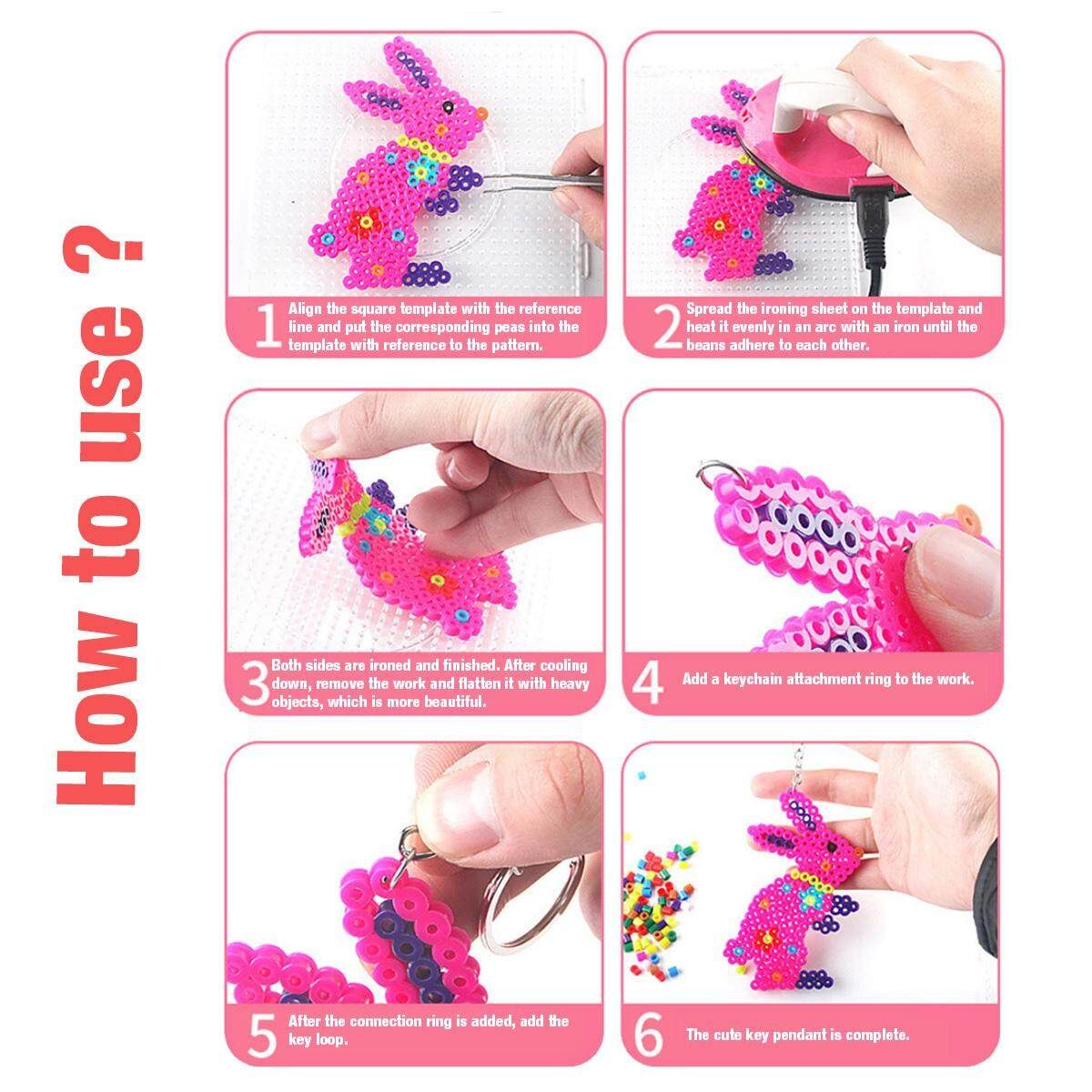 How to use ?

1 Align the square template with the reference line and put the corresponding peas into the template with reference to the pattern.

2 Spread the ironing sheet on the template and heat it evenly in an arc with an iron until the beans adhere to each other.

3 Both sides are ironed and finished. After cooling down, remove the work and flatten it with heavy objects, which is more beautiful.

4 Add a keychain attachment ring to the work.

5 After the connection ring is added, add the key loop.

6 The cute key pendant is complete.