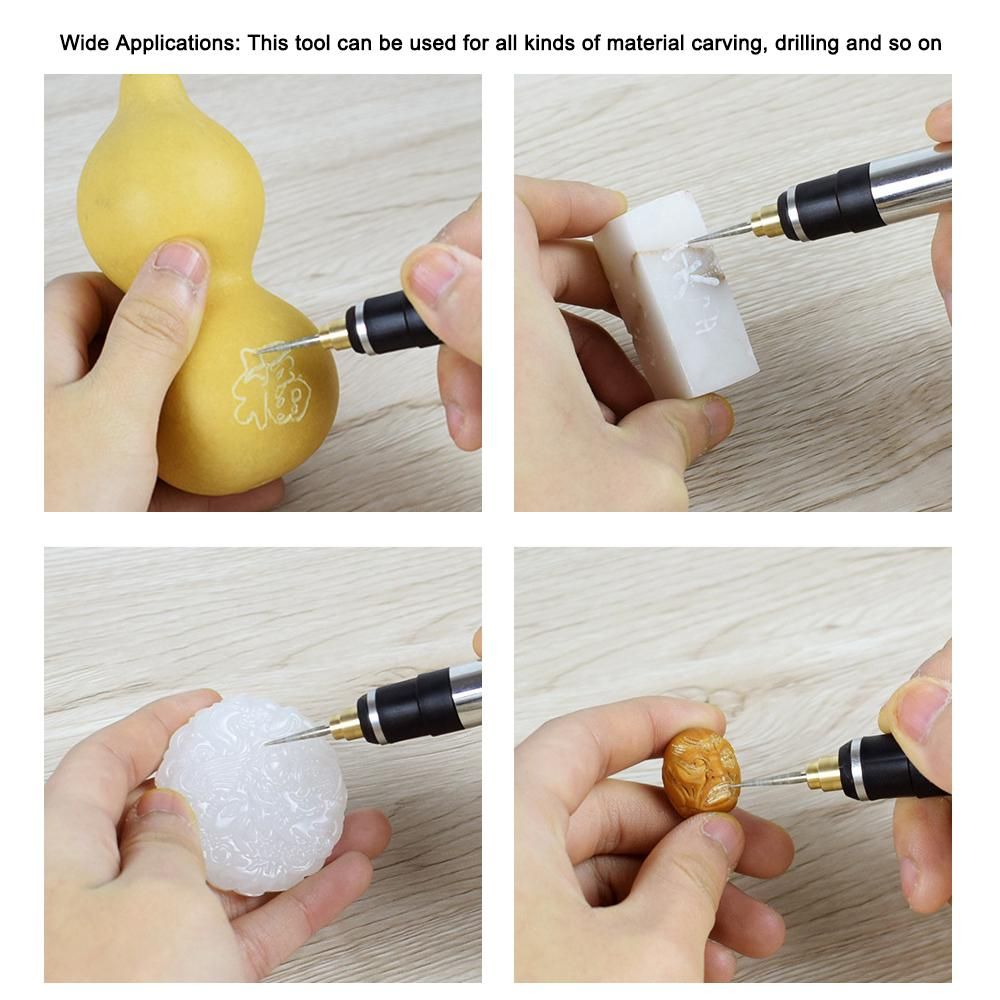 Wide Applications: This tool can be used for all kinds of material carving, drilling and so on

福