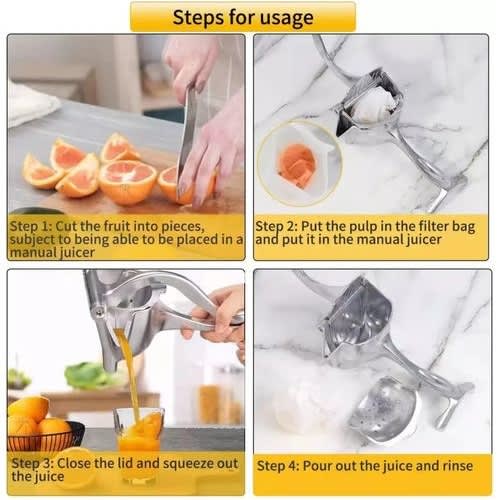 Steps for usage

Step 1: Cut the fruit into pieces, subject to being able to be placed in a manual juicer

Step 2: Put the pulp in the filter bag and put it in the manual juicer

Step 3: Close the lid and squeeze out the juice

Step 4: Pour out the juice and rinse