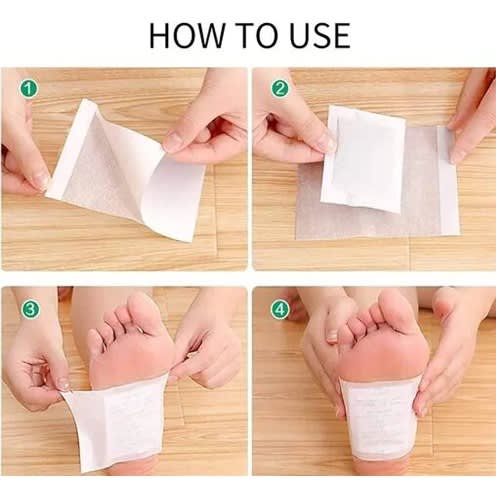 HOW TO USE

1

2

3

4