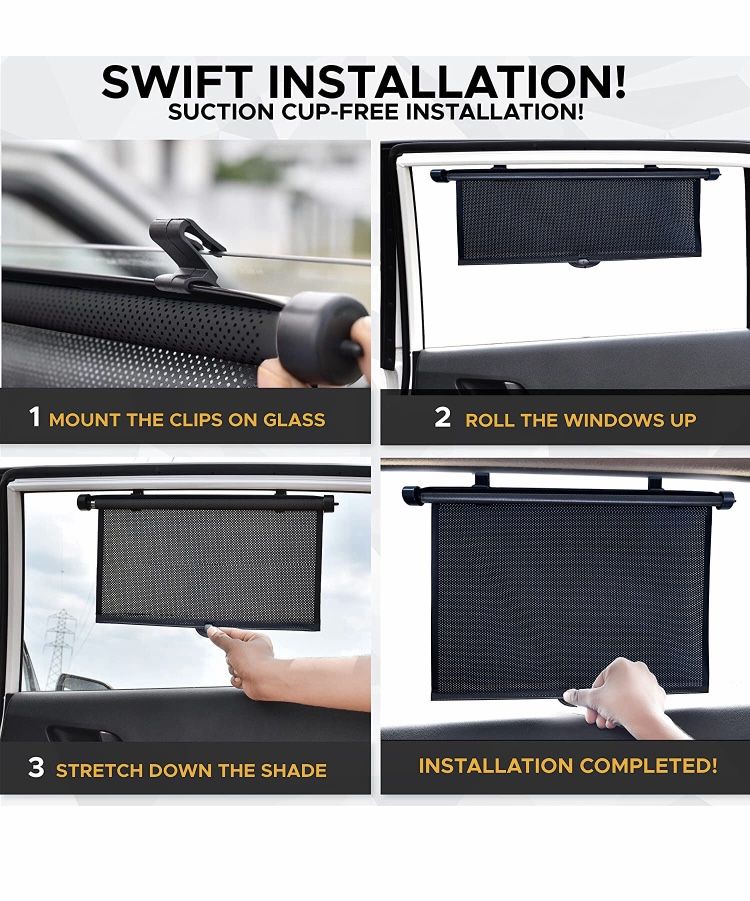 SWIFT INSTALLATION!
SUCTION CUP-FREE INSTALLATION!

1 MOUNT THE CLIPS ON GLASS

2 ROLL THE WINDOWS UP

3 STRETCH DOWN THE SHADE

INSTALLATION COMPLETED!