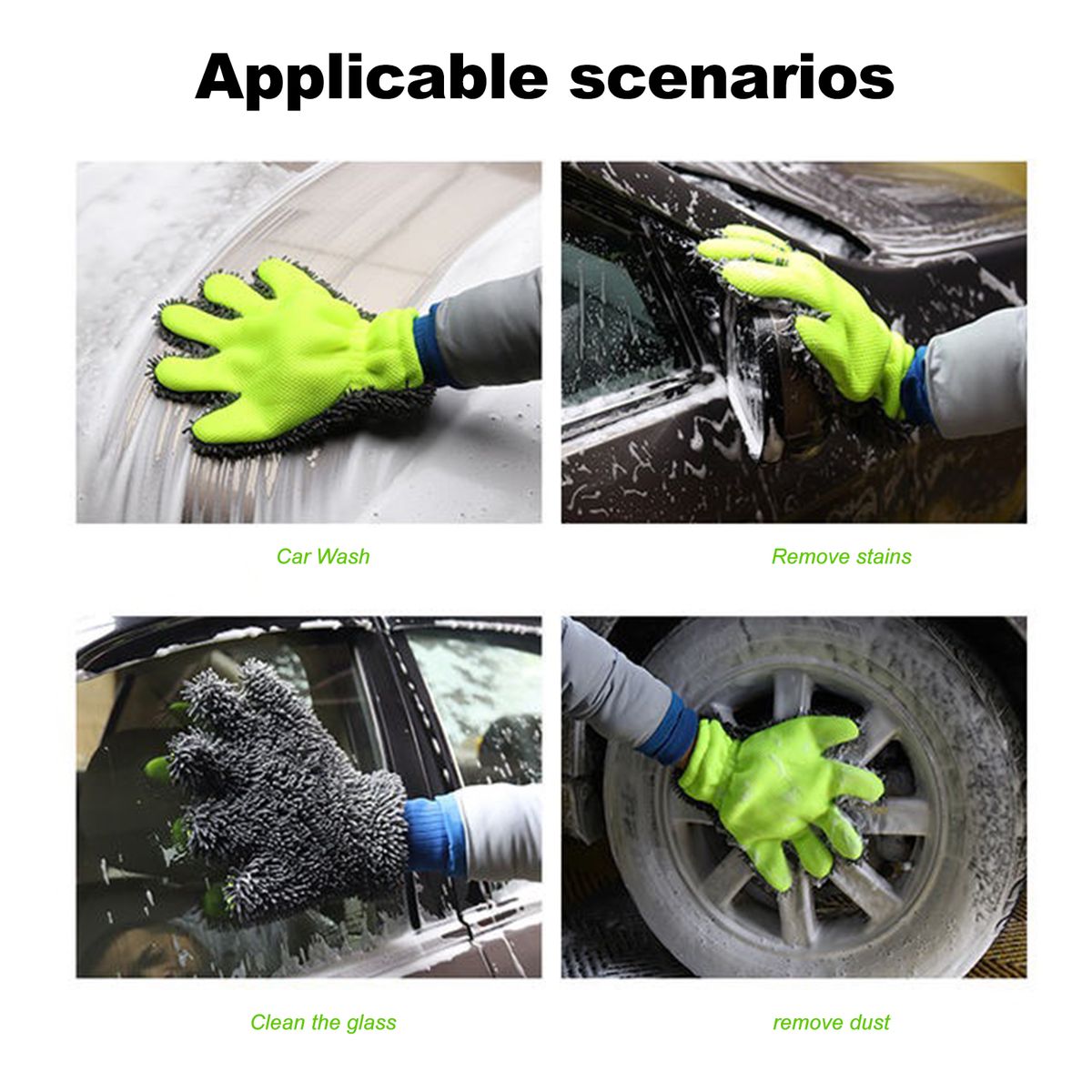 Applicable scenarios

Car Wash

Remove stains

Clean the glass

remove dust