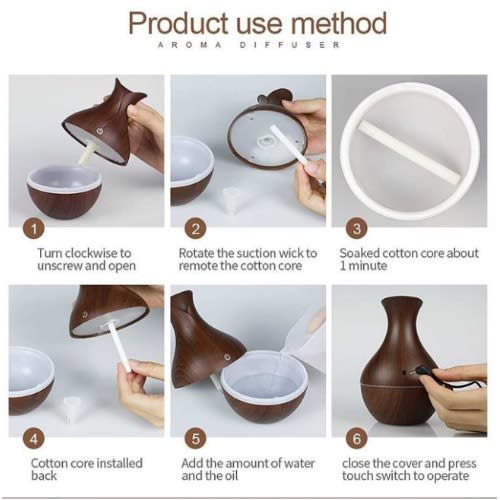 Product use method

AROMA DIFFUSER

1
Turn clockwise to unscrew and open

2
Rotate the suction wick to remote the cotton core

3
Soaked cotton core about 1 minute

4
Cotton core installed back

5
Add the amount of water and the oil

6
close the cover and press touch switch to operate