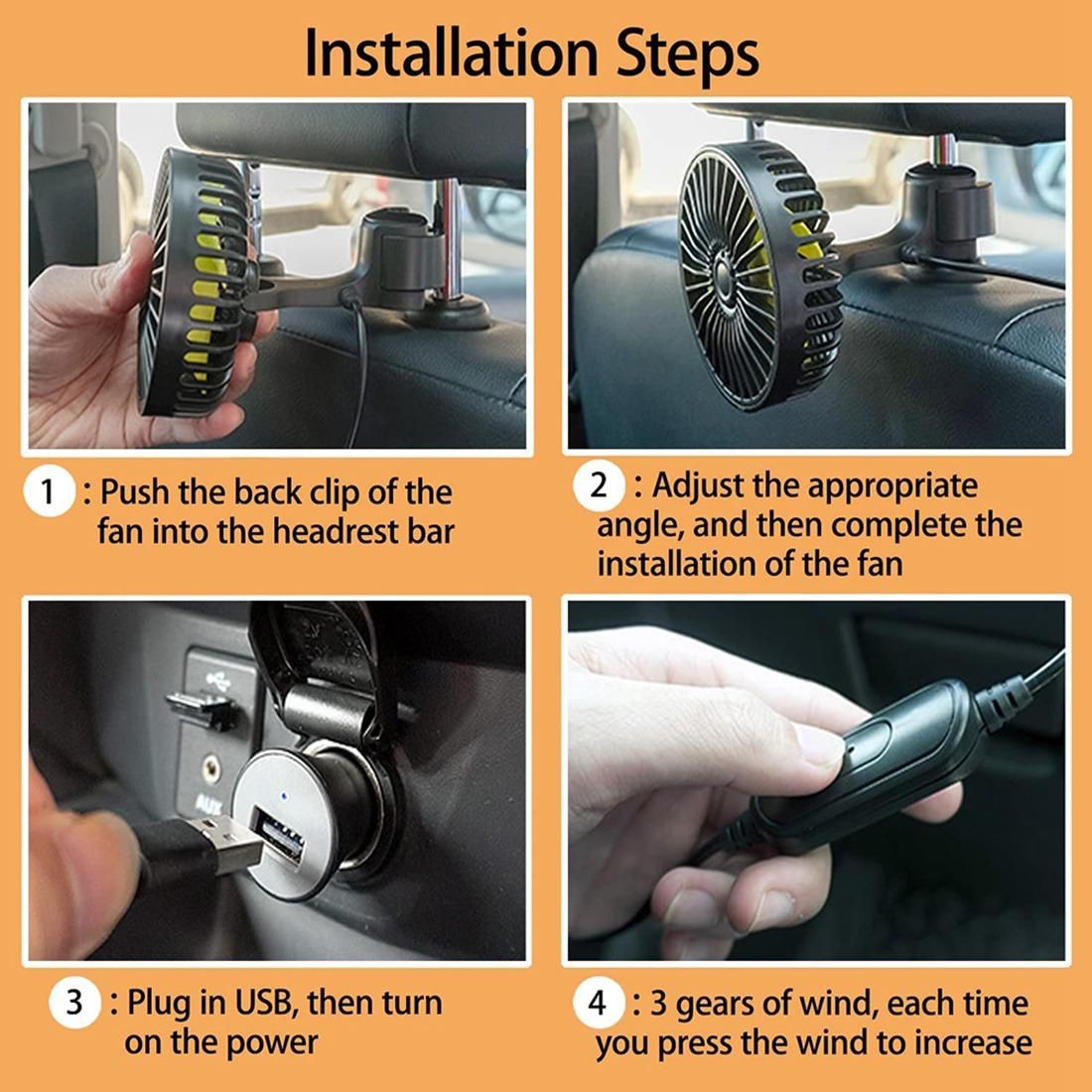 Installation Steps

1 : Push the back clip of the fan into the headrest bar

2 : Adjust the appropriate angle, and then complete the installation of the fan

AUX

3 : Plug in USB, then turn on the power

4 : 3 gears of wind, each time you press the wind to increase