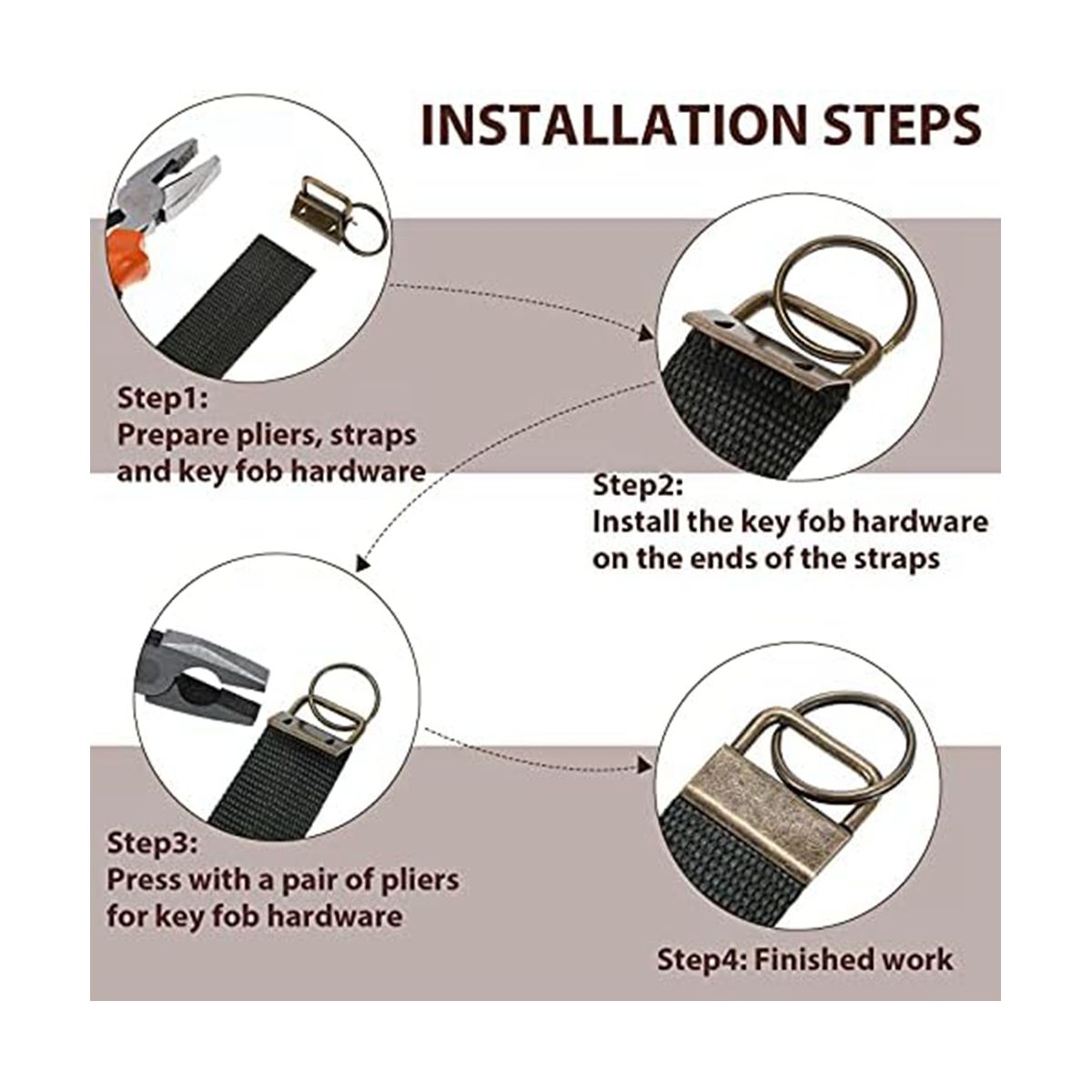 INSTALLATION STEPS

Step1:
Prepare pliers, straps and key fob hardware

Step2:
Install the key fob hardware on the ends of the straps

Step3:
Press with a pair of pliers for key fob hardware

Step4: Finished work