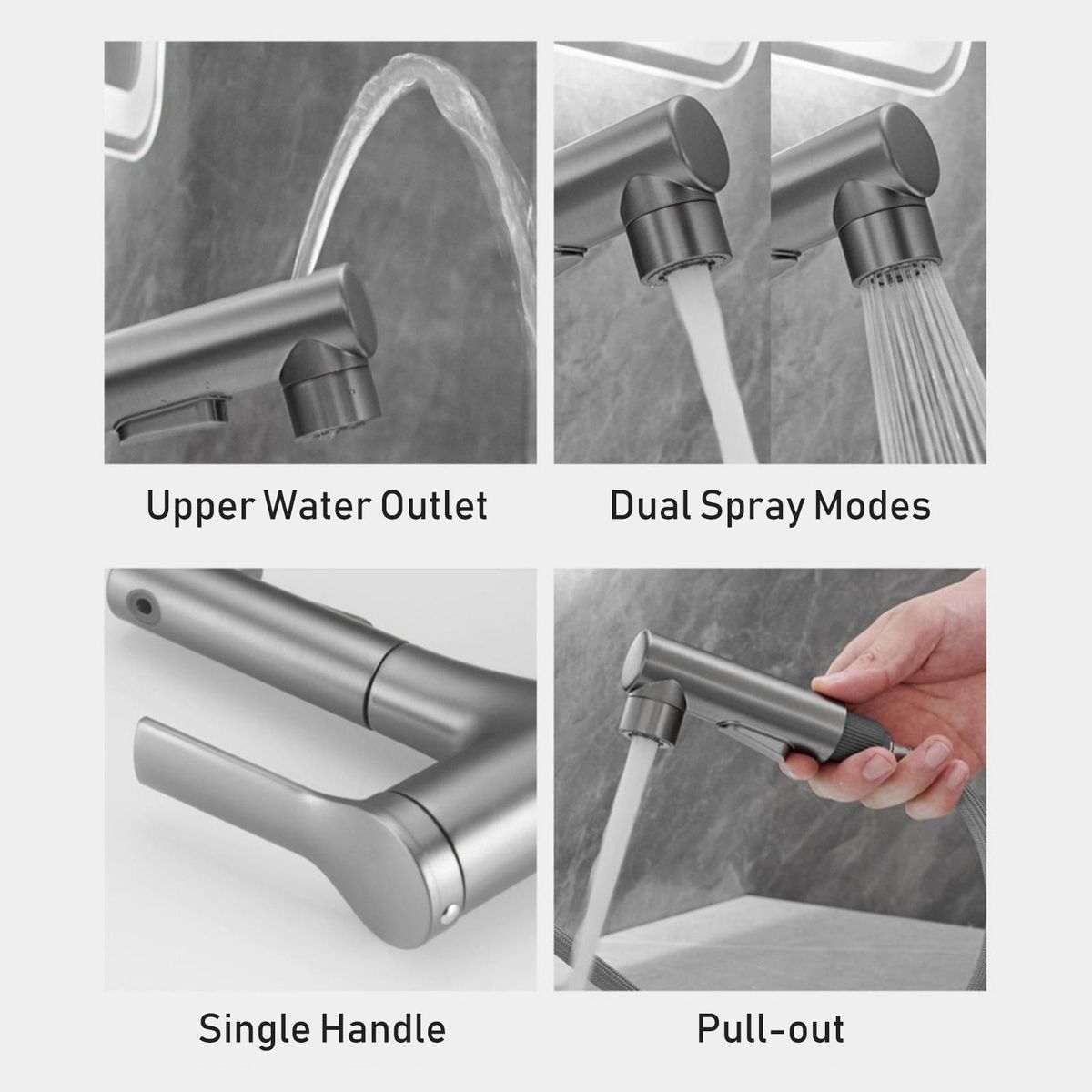 Upper Water Outlet

Dual Spray Modes

Single Handle

Pull-out