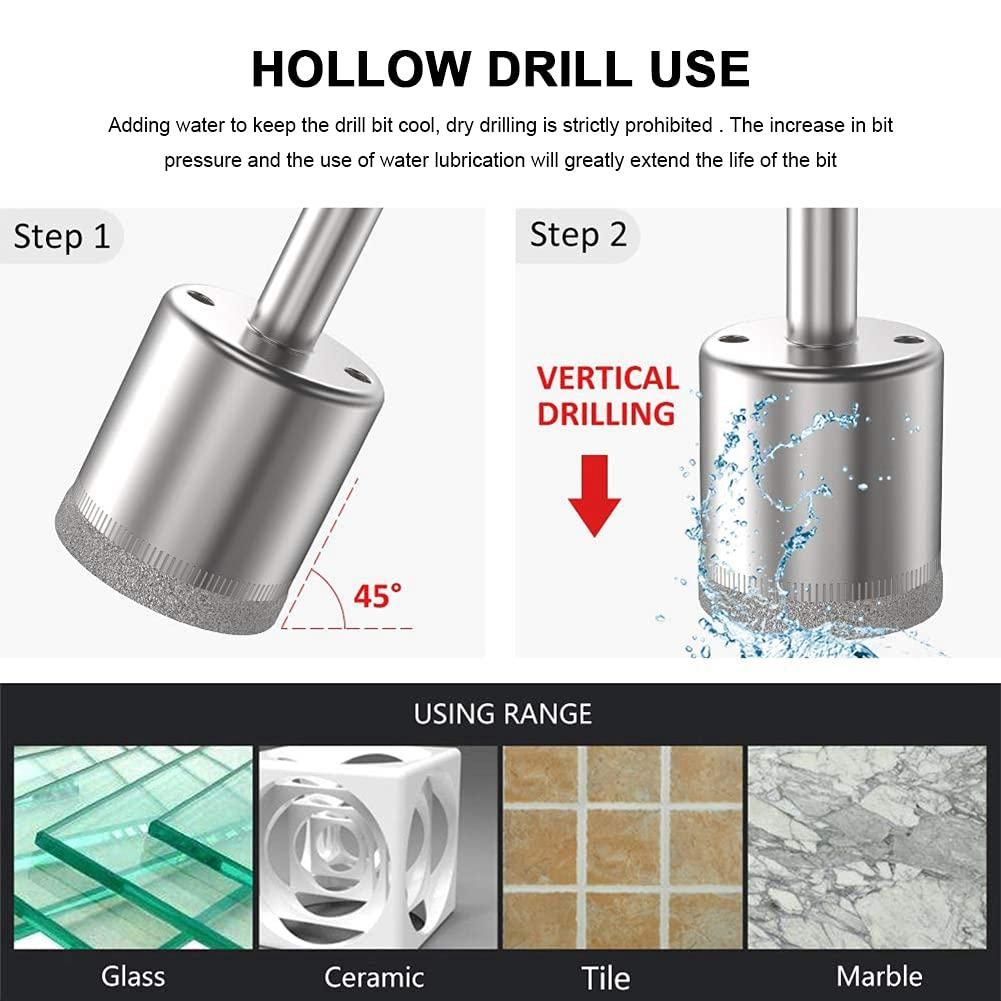 HOLLOW DRILL USE

Adding water to keep the drill bit cool, dry drilling is strictly prohibited . The increase in bit pressure and the use of water lubrication will greatly extend the life of the bit

Step 1

45°

Step 2

VERTICAL DRILLING

USING RANGE

Glass

Ceramic

Tile

Marble