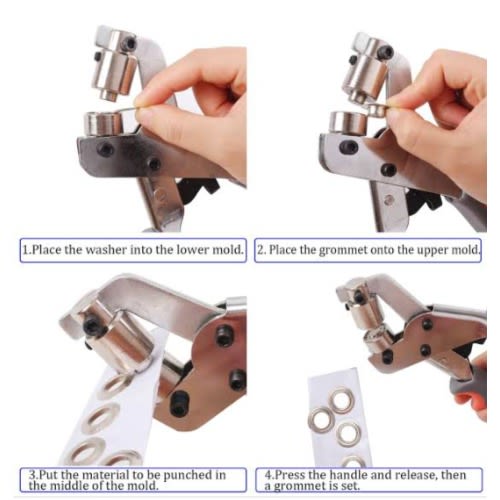 1.Place the washer into the lower mold.

2. Place the grommet onto the upper mold.

3.Put the material to be punched in the middle of the mold.

4.Press the handle and release, then a grommet is set.