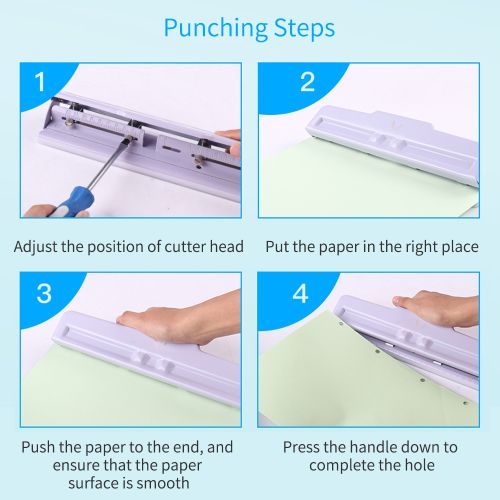 Punching Steps

1

Adjust the position of cutter head

2

Put the paper in the right place

3

Push the paper to the end, and ensure that the paper surface is smooth

4

Press the handle down to complete the hole