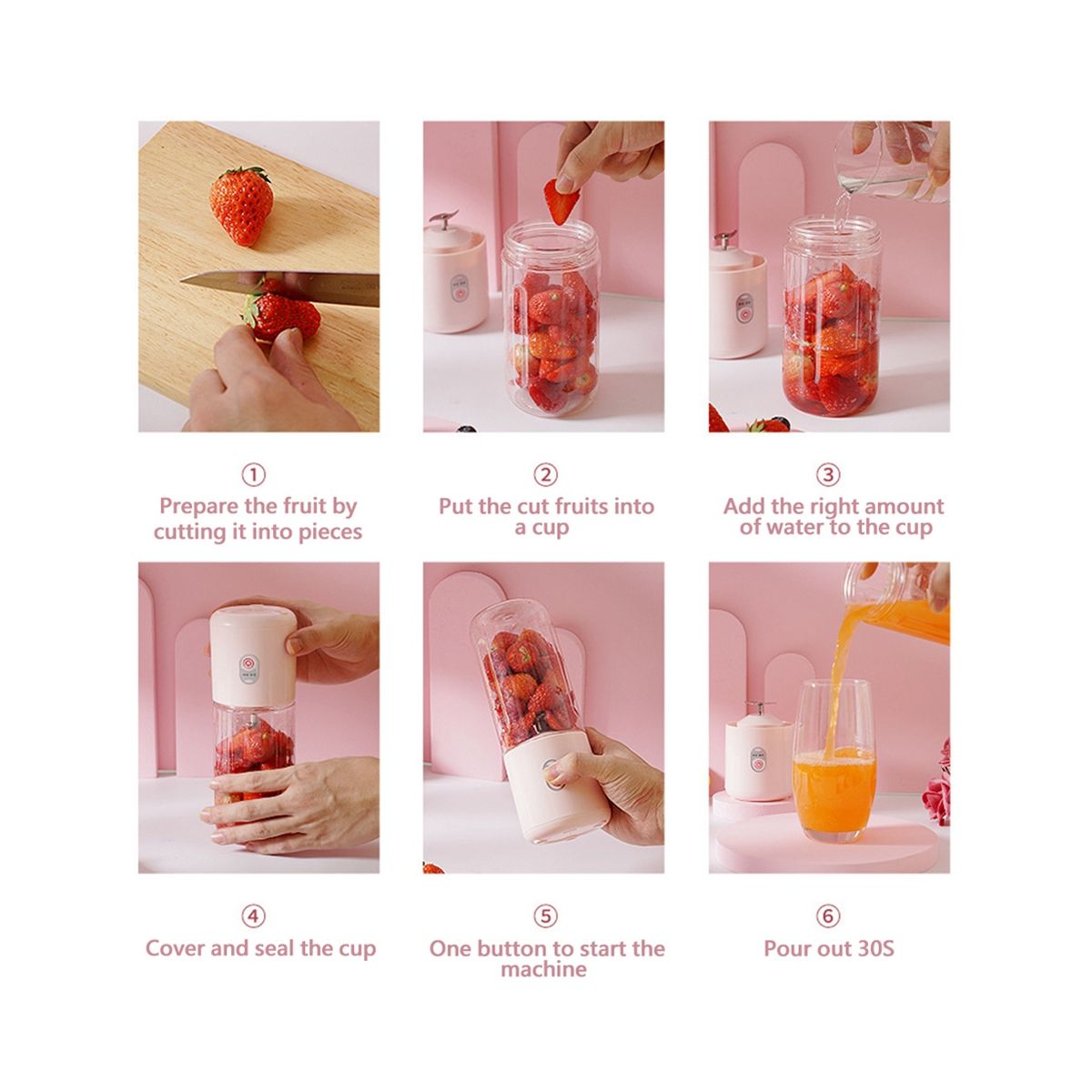 ①
Prepare the fruit by cutting it into pieces

②
Put the cut fruits into a cup

③
Add the right amount of water to the cup

④
Cover and seal the cup

⑤
One button to start the machine

⑥
Pour out 30S