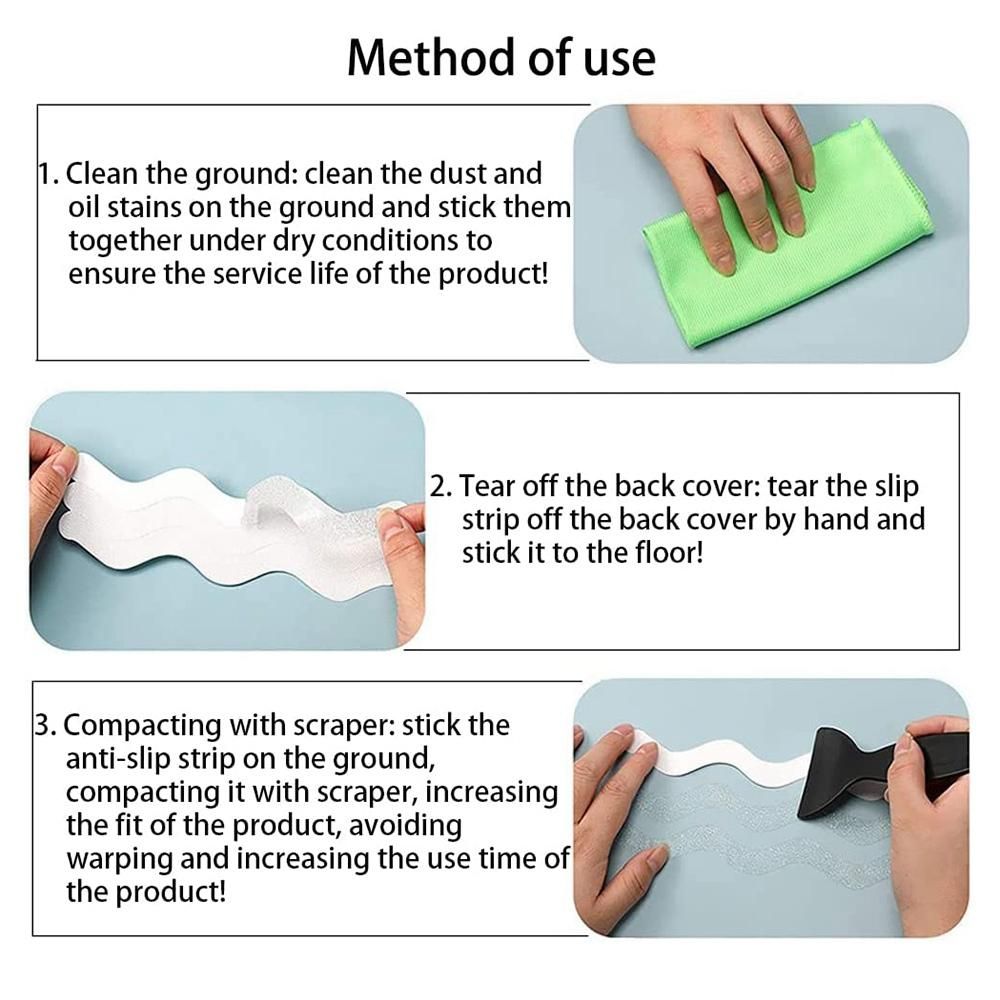 Method of use

1. Clean the ground: clean the dust and oil stains on the ground and stick them together under dry conditions to ensure the service life of the product!

2. Tear off the back cover: tear the slip strip off the back cover by hand and stick it to the floor!

3. Compacting with scraper: stick the anti-slip strip on the ground, compacting it with scraper, increasing the fit of the product, avoiding warping and increasing the use time of the product!