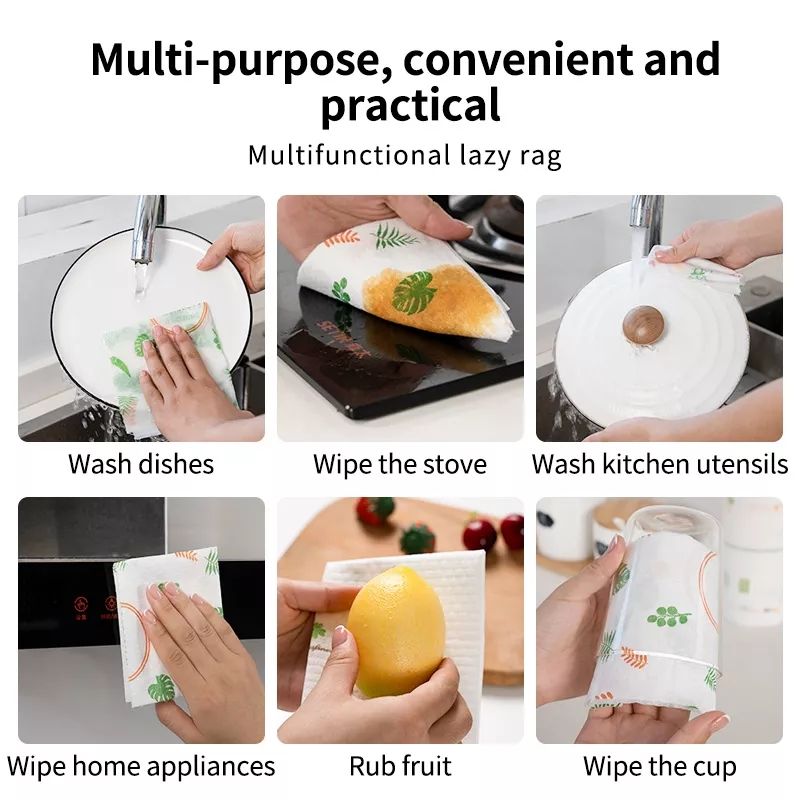 Multi-purpose, convenient and practical

Multifunctional lazy rag

Wash dishes

Wipe the stove

Wash kitchen utensils

Wipe home appliances

Rub fruit

Wipe the cup