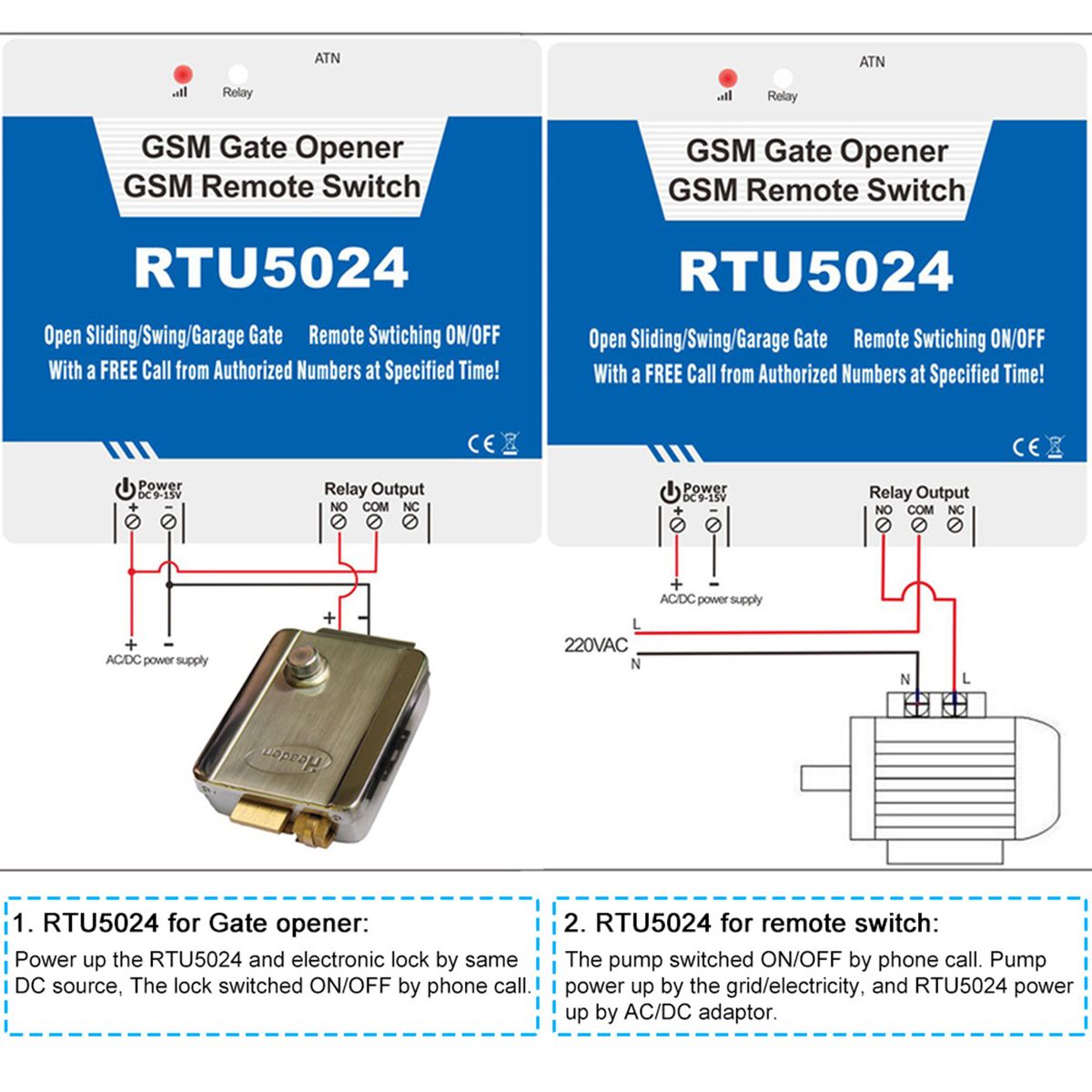 ATN

Relay

GSM Gate Opener
GSM Remote Switch

RTU5024

Open Sliding/Swing/Garage Gate Remote Swtiching ON/OFF
With a FREE Call from Authorized Numbers at Specified Time!

CE

Power DC 9-15V
+ -

Relay Output
NO COM NC

+ -

+ -
AC/DC power supply

ATN

Relay

GSM Gate Opener
GSM Remote Switch

RTU5024

Open Sliding/Swing/Garage Gate Remote Swtiching ON/OFF
With a FREE Call from Authorized Numbers at Specified Time!

CE

Power DC 9-15V
+ -

Relay Output
NO COM NC

+ -
AC/DC power supply

L
220VAC
N

N L

1. RTU5024 for Gate opener:
Power up the RTU5024 and electronic lock by same DC source, The lock switched ON/OFF by phone call.

2. RTU5024 for remote switch:
The pump switched ON/OFF by phone call. Pump power up by the grid/electricity, and RTU5024 power up by AC/DC adaptor.