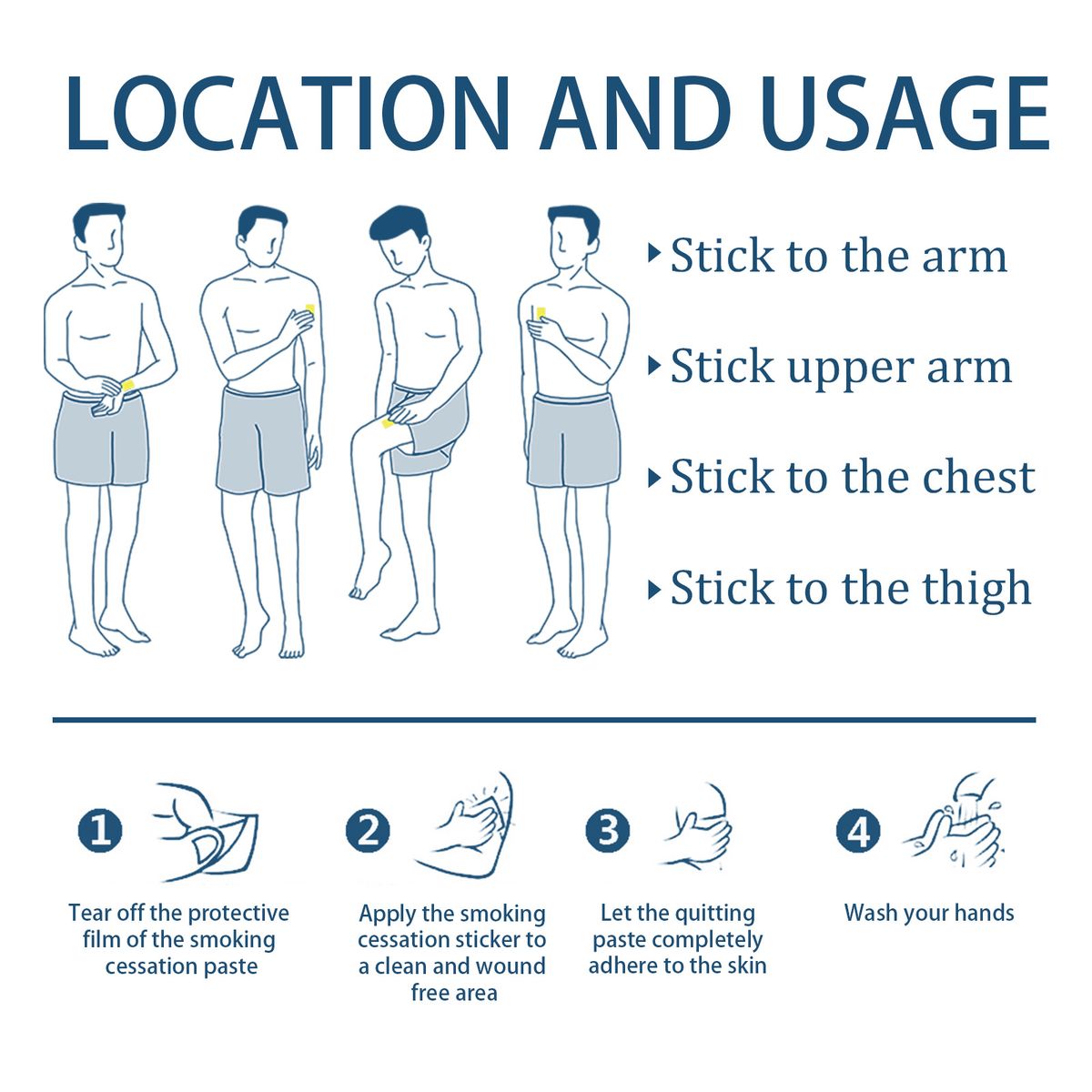 LOCATION AND USAGE

Stick to the arm

Stick upper arm

Stick to the chest

Stick to the thigh

1
Tear off the protective film of the smoking cessation paste

2
Apply the smoking cessation sticker to a clean and wound free area

3
Let the quitting paste completely adhere to the skin

4
Wash your hands