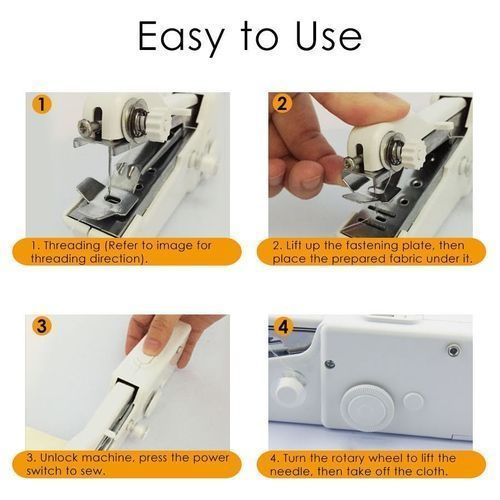 Easy to Use

1

1. Threading (Refer to image for threading direction).

2

2. Lift up the fastening plate, then place the prepared fabric under it.

3

3. Unlock machine, press the power switch to sew.

4

4. Turn the rotary wheel to lift the needle, then take off the cloth.