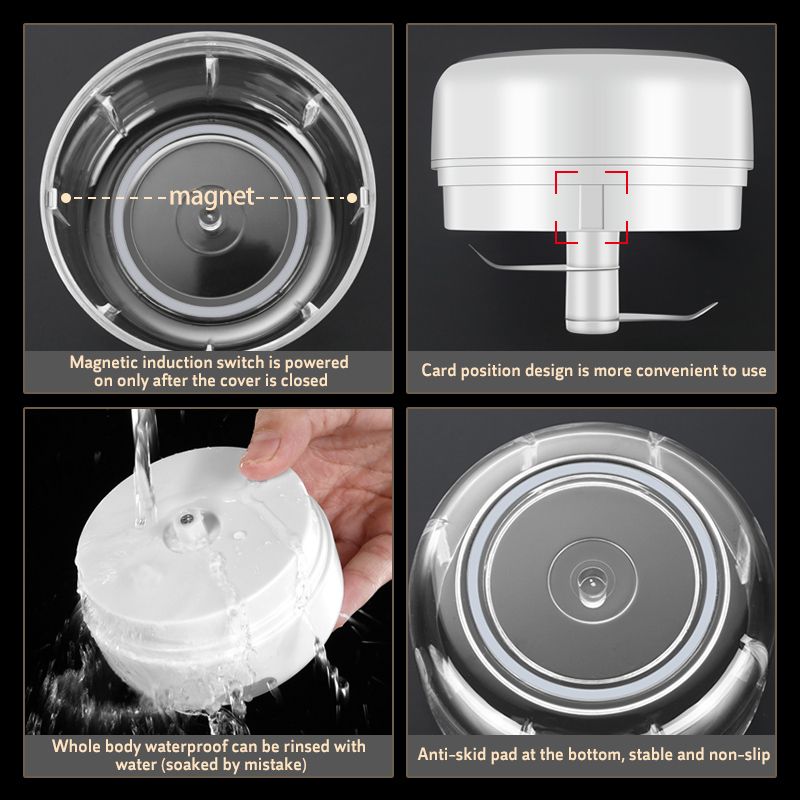 magnet

Magnetic induction switch is powered on only after the cover is closed

Card position design is more convenient to use

Whole body waterproof can be rinsed with water (soaked by mistake)

Anti-skid pad at the bottom, stable and non-slip