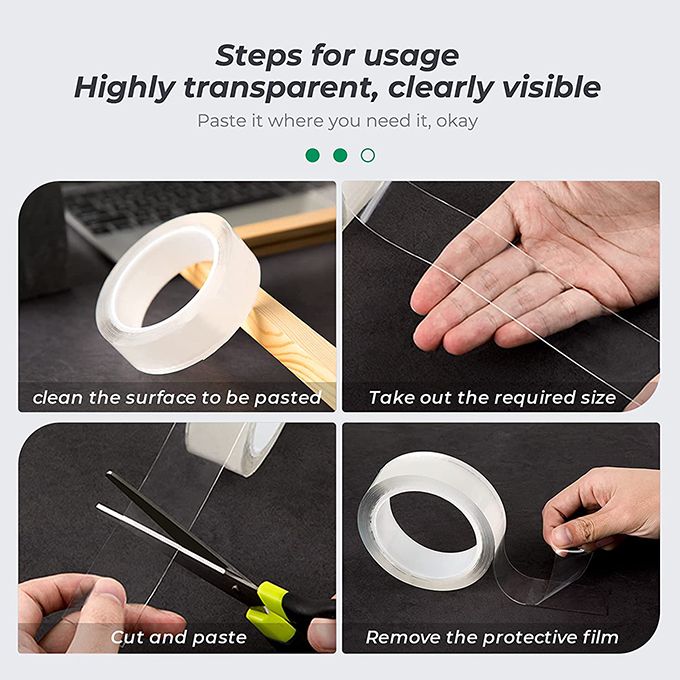 Steps for usage
Highly transparent, clearly visible
Paste it where you need it, okay

clean the surface to be pasted

Take out the required size

Cut and paste

Remove the protective film