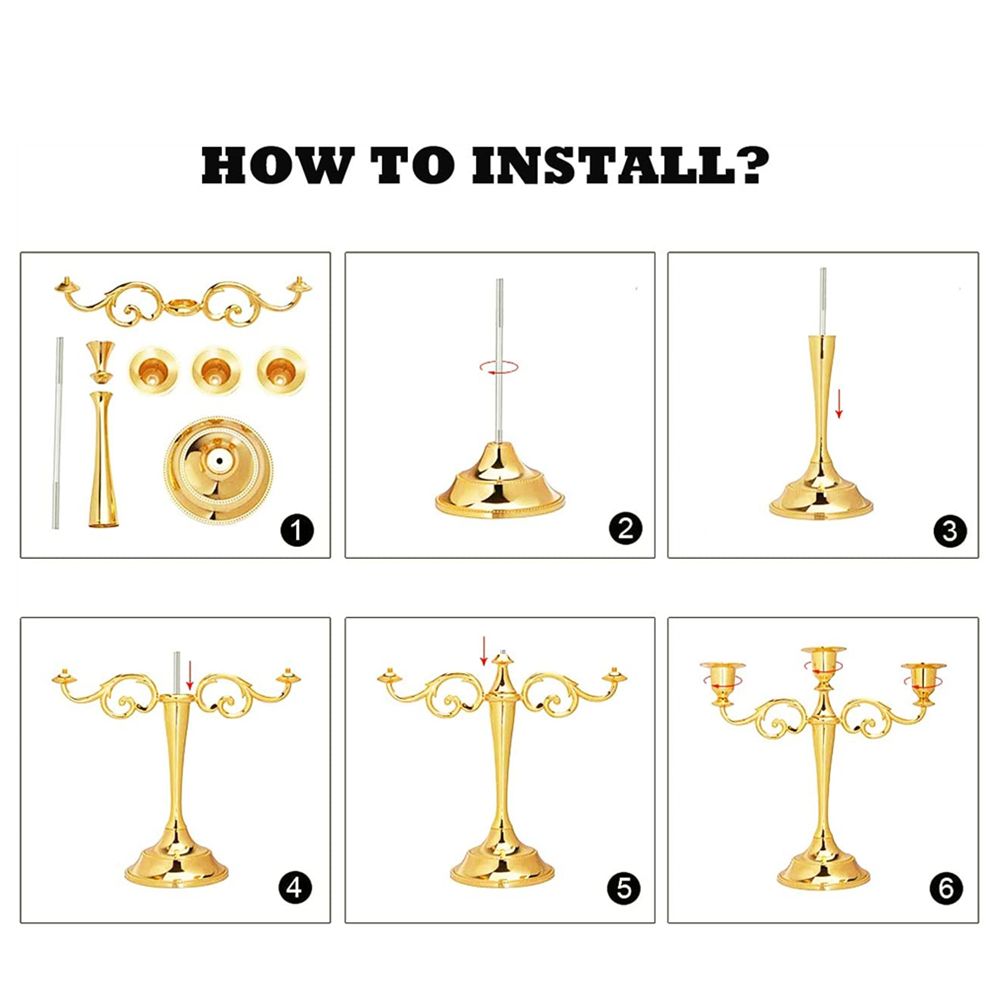 HOW TO INSTALL?

1

2

3

4

5

6