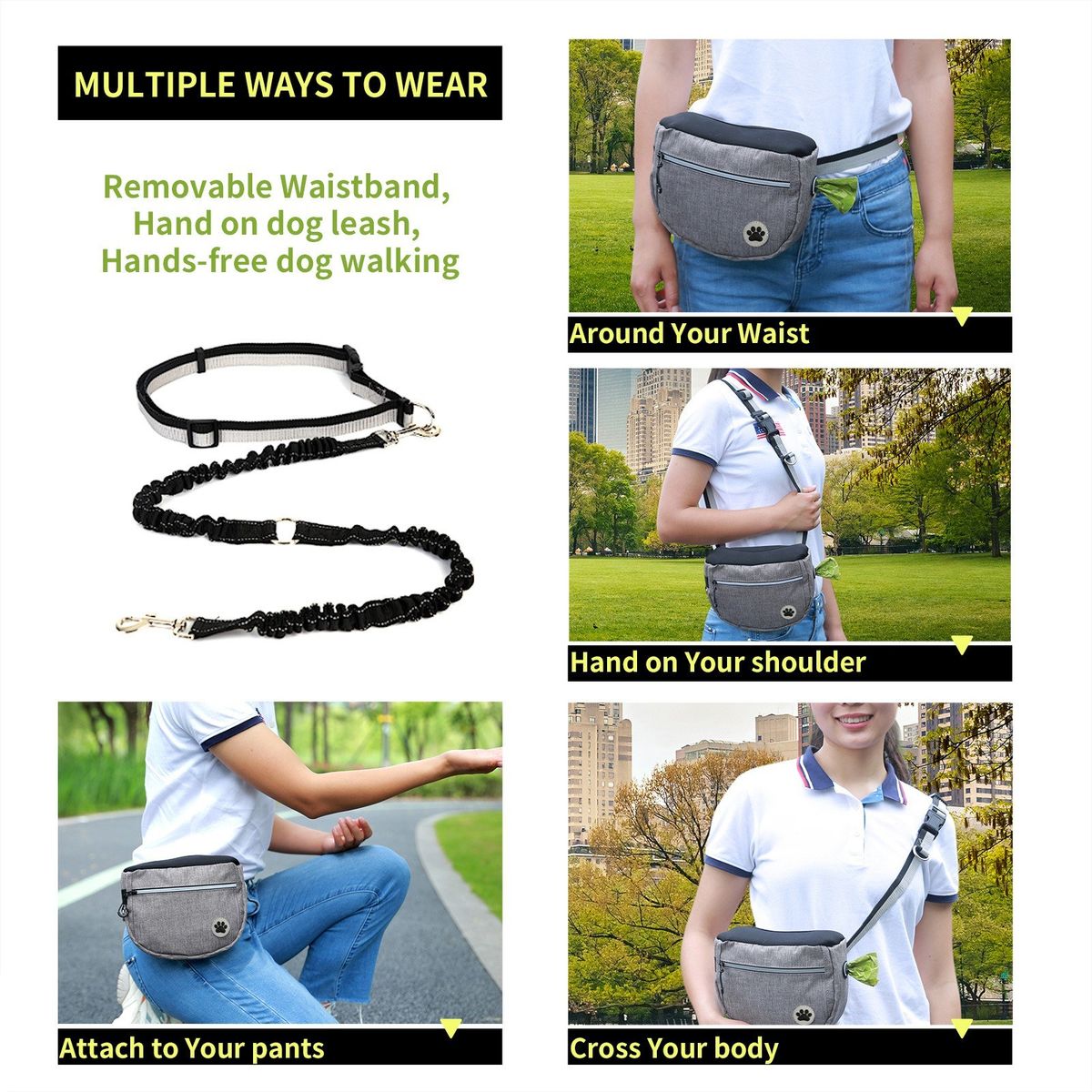 MULTIPLE WAYS TO WEAR

Removable Waistband,
Hand on dog leash,
Hands-free dog walking

Around Your Waist

Hand on Your shoulder

Attach to Your pants

Cross Your body