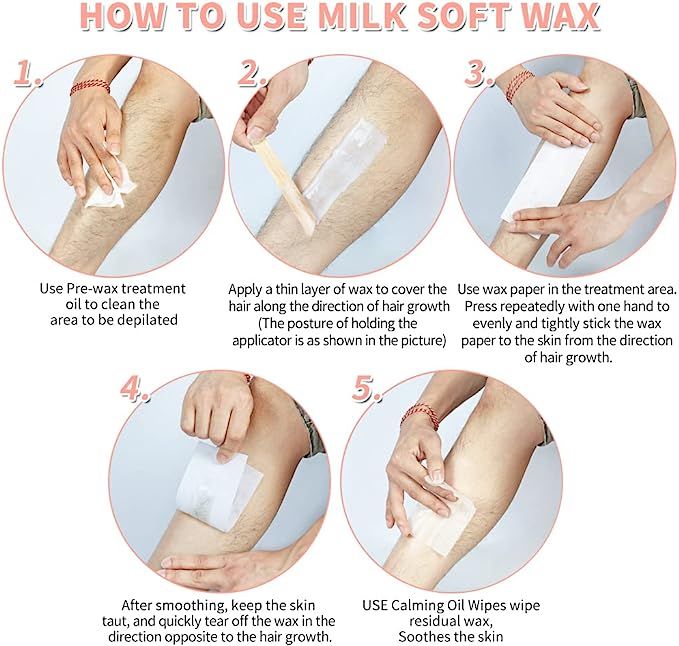 HOW TO USE MILK SOFT WAX

1.

Use Pre-wax treatment oil to clean the area to be depilated

2.

Apply a thin layer of wax to cover the hair along the direction of hair growth (The posture of holding the applicator is as shown in the picture)

3.

Use wax paper in the treatment area. Press repeatedly with one hand to evenly and tightly stick the wax paper to the skin from the direction of hair growth.

4.

After smoothing, keep the skin taut, and quickly tear off the wax in the direction opposite to the hair growth.

5.

USE Calming Oil Wipes wipe residual wax, Soothes the skin