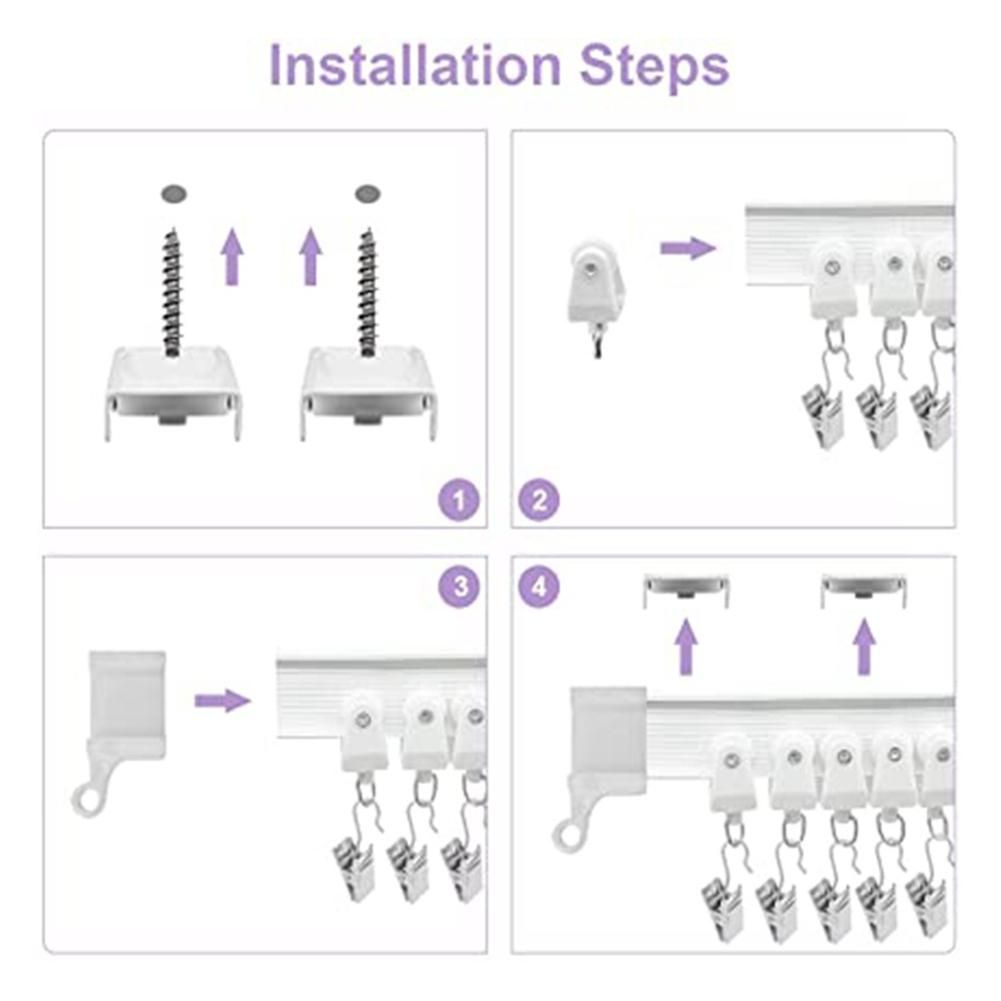 Installation Steps

1

2

3

4