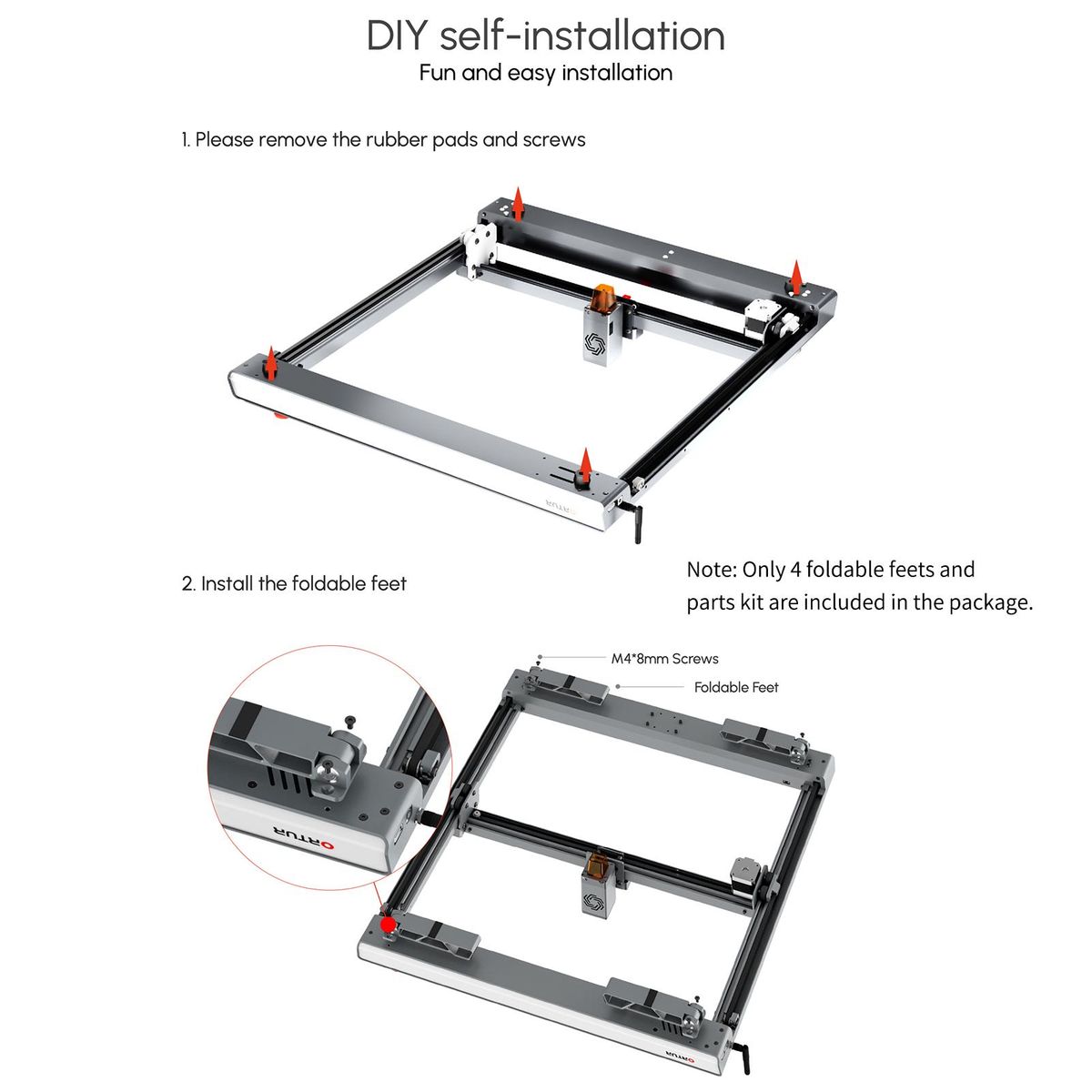 DIY self-installation
Fun and easy installation

1. Please remove the rubber pads and screws

ORTUR

2. Install the foldable feet

Note: Only 4 foldable feets and parts kit are included in the package.

M4*8mm Screws

Foldable Feet

ORTUR

ORTUR