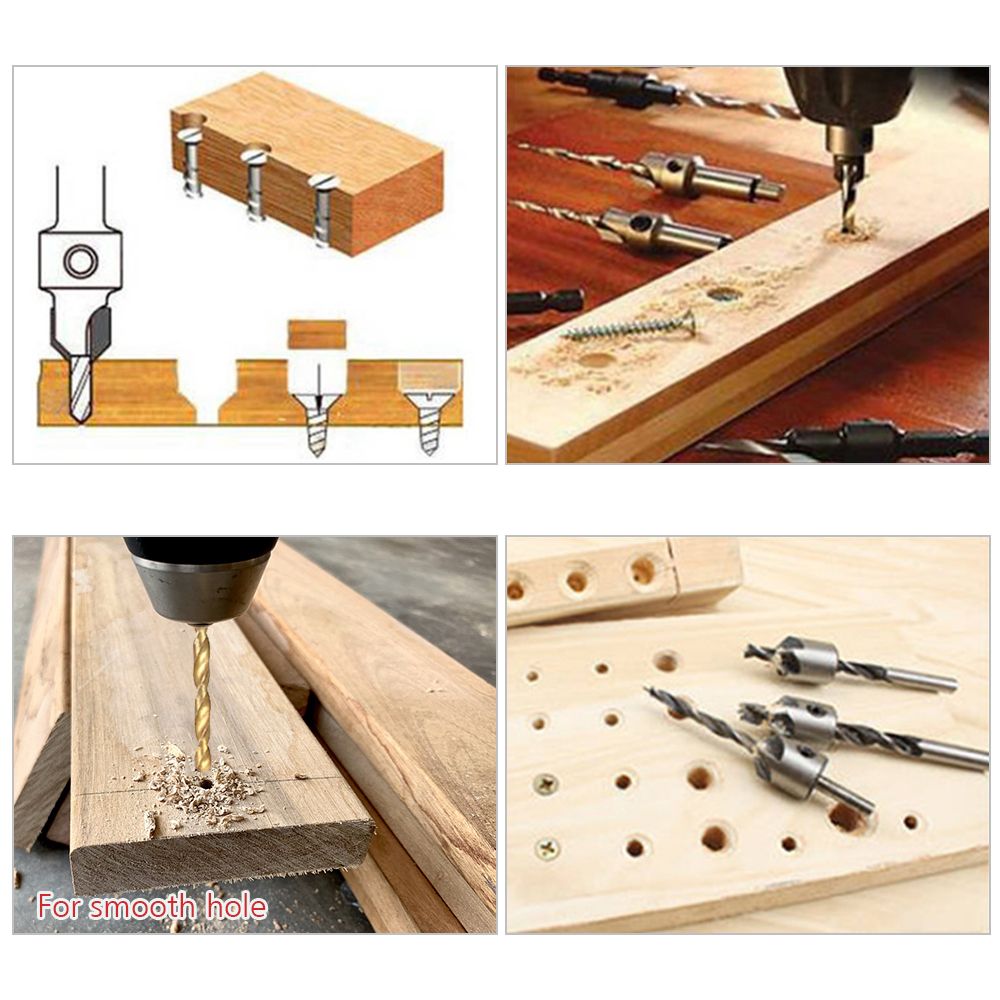 For smooth hole