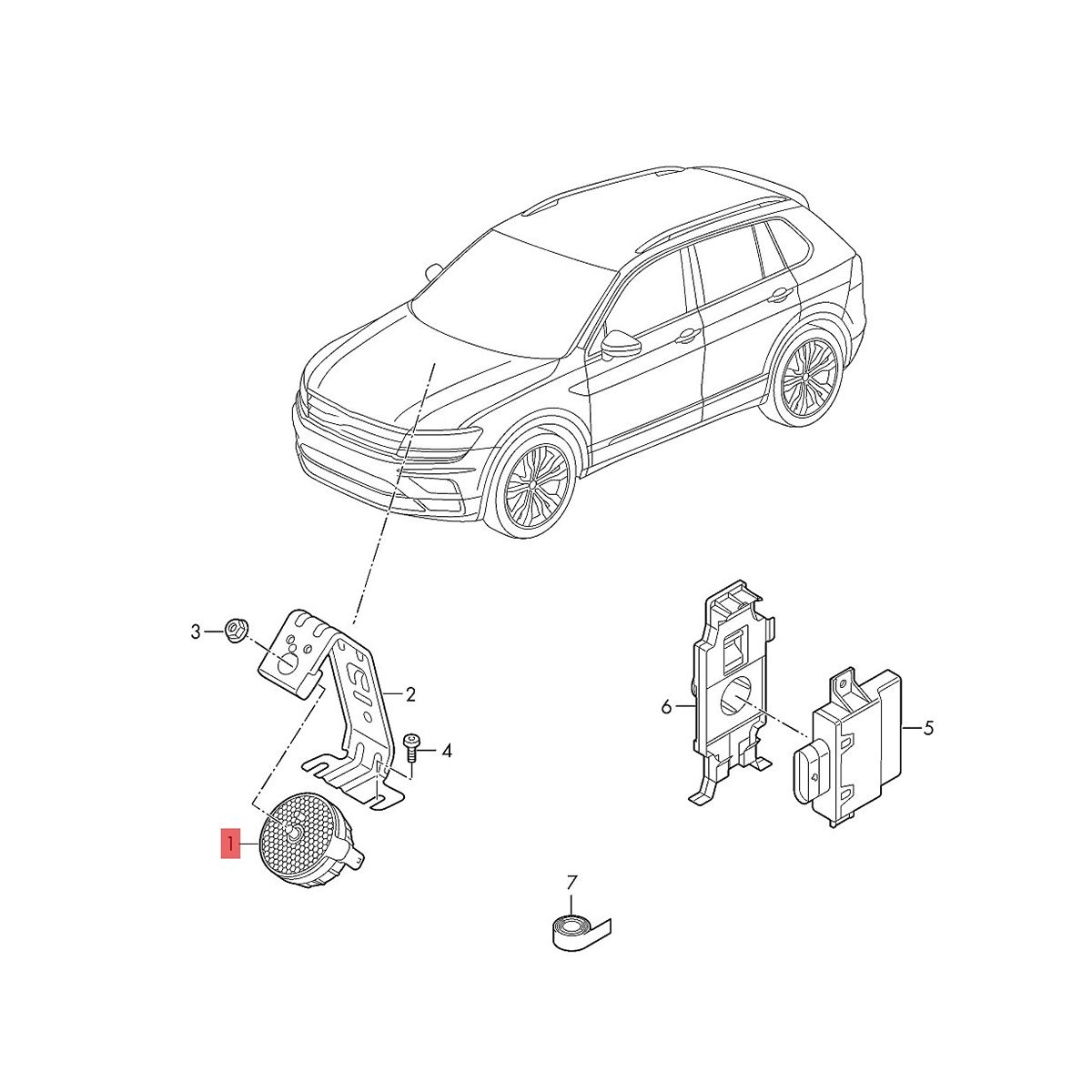 3
2
4
1
6
5
7