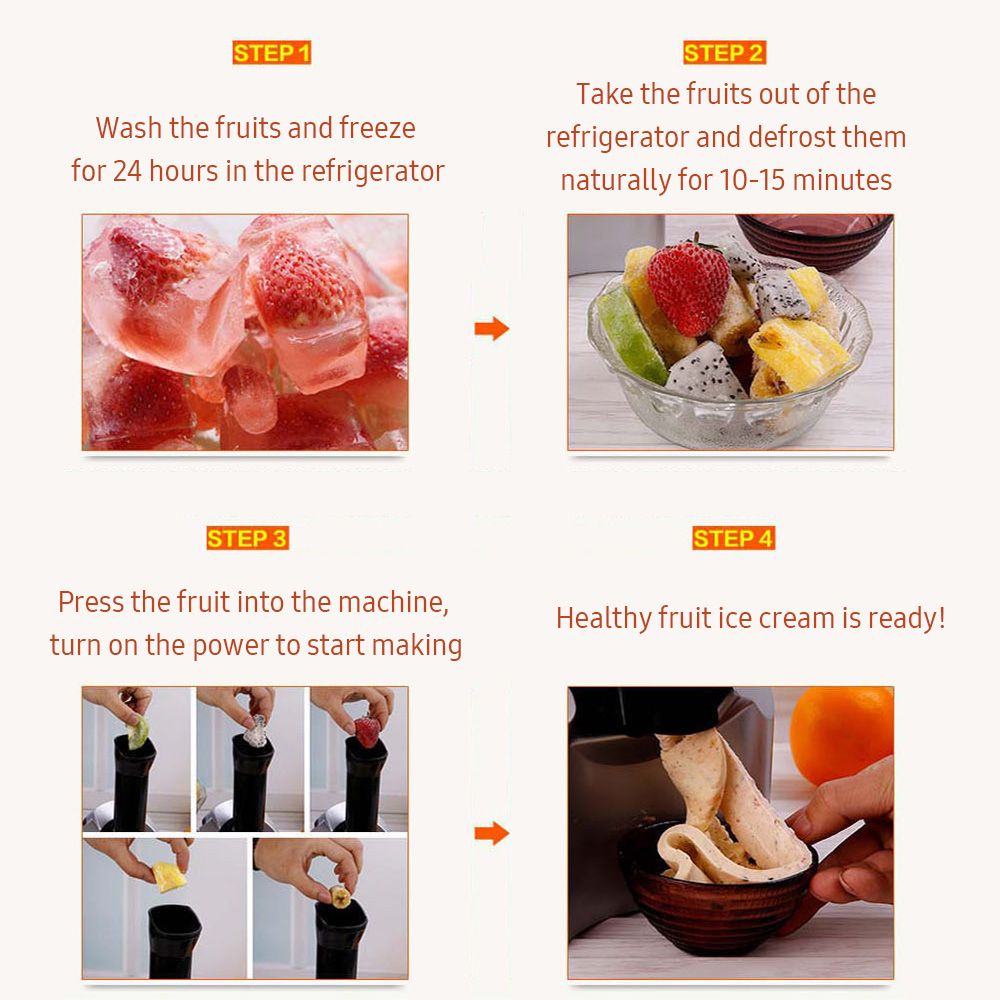 STEP 1

Wash the fruits and freeze for 24 hours in the refrigerator

STEP 2

Take the fruits out of the refrigerator and defrost them naturally for 10-15 minutes

STEP 3

Press the fruit into the machine, turn on the power to start making

STEP 4

Healthy fruit ice cream is ready!