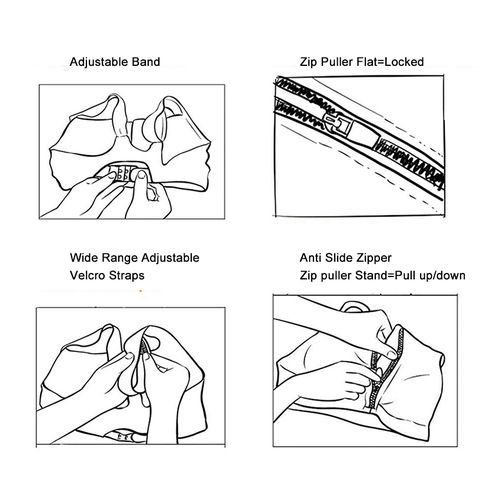 Adjustable Band

Zip Puller Flat=Locked

Wide Range Adjustable
Velcro Straps

Anti Slide Zipper
Zip puller Stand=Pull up/down