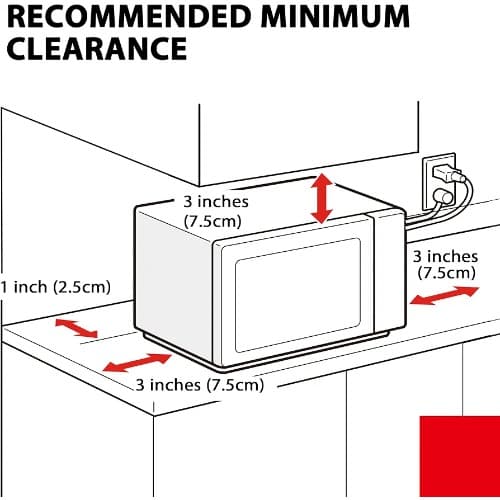 RECOMMENDED MINIMUM CLEARANCE

3 inches
(7.5cm)

3 inches
(7.5cm)

1 inch (2.5cm)

3 inches (7.5cm)