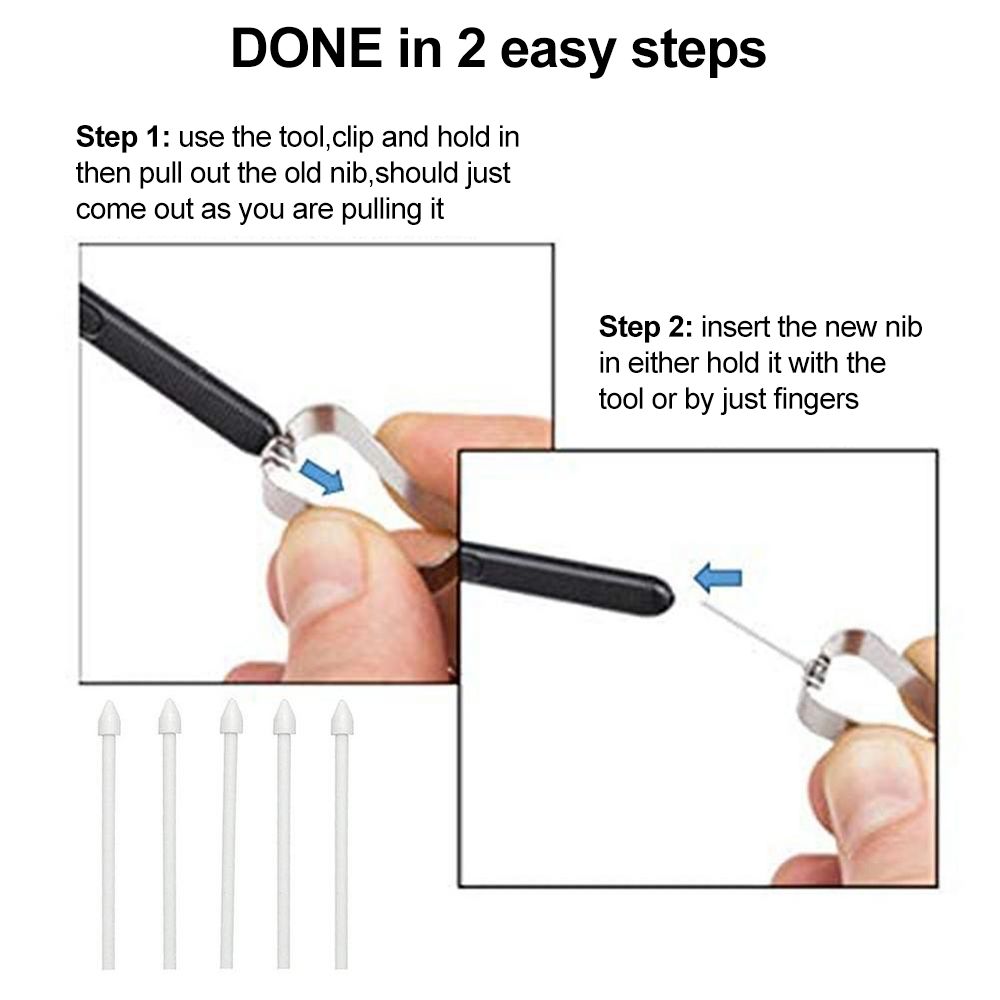 DONE in 2 easy steps

Step 1: use the tool,clip and hold in then pull out the old nib,should just come out as you are pulling it

Step 2: insert the new nib in either hold it with the tool or by just fingers